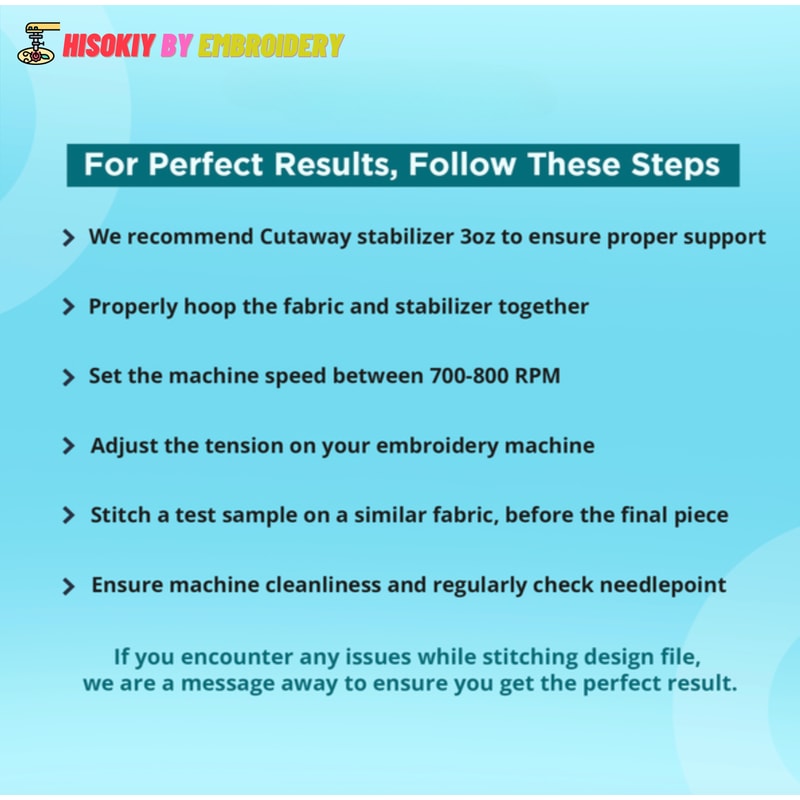 HISOKIY BY EMBROIDERY

For Perfect Results, Follow These Steps

> We recommend Cutaway stabilizer 3oz to ensure proper support

> Properly hoop the fabric and stabilizer together

> Set the machine speed between 700-800 RPM

> Adjust the tension on your embroidery machine

> Stitch a test sample on a similar fabric, before the final piece

> Ensure machine cleanliness and regularly check needlepoint

If you encounter any issues while stitching design file, we are a message away to ensure you get the perfect result.