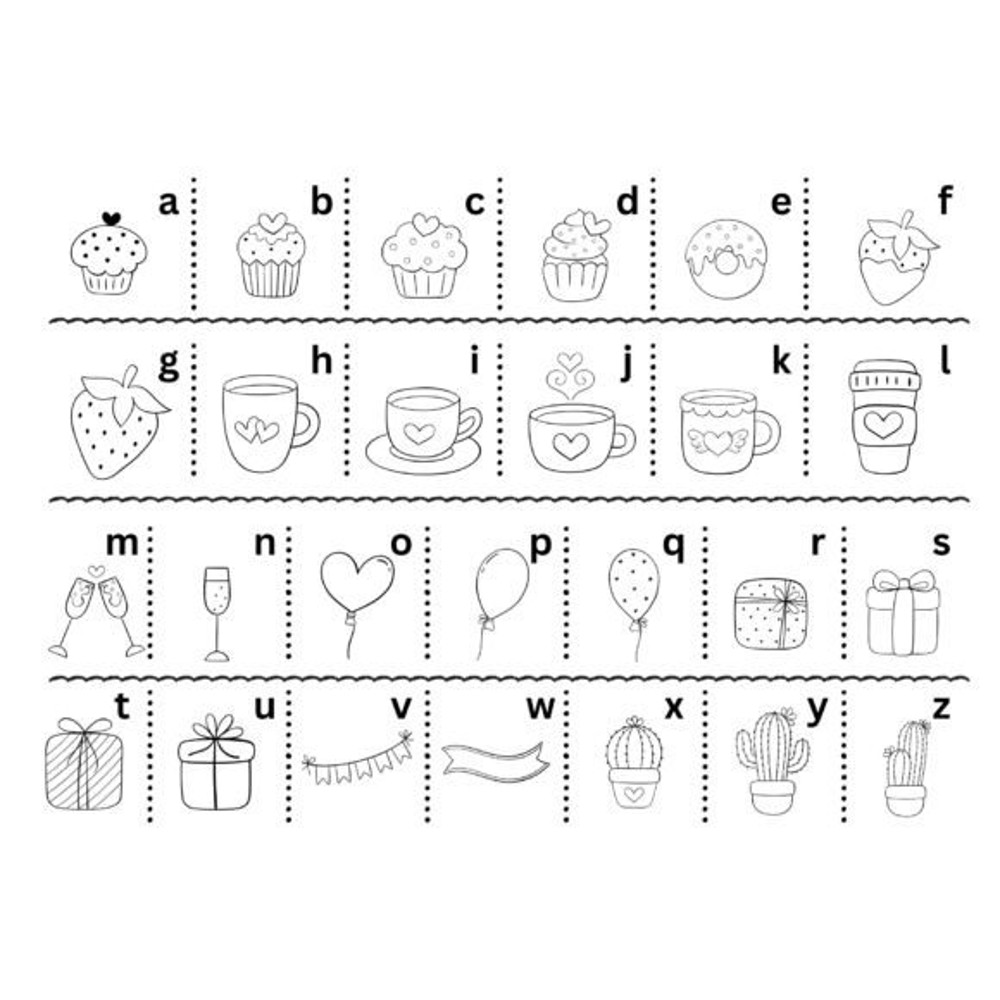 a b c d e f

g h i j k l

m n o p q r s

t u v w x y z