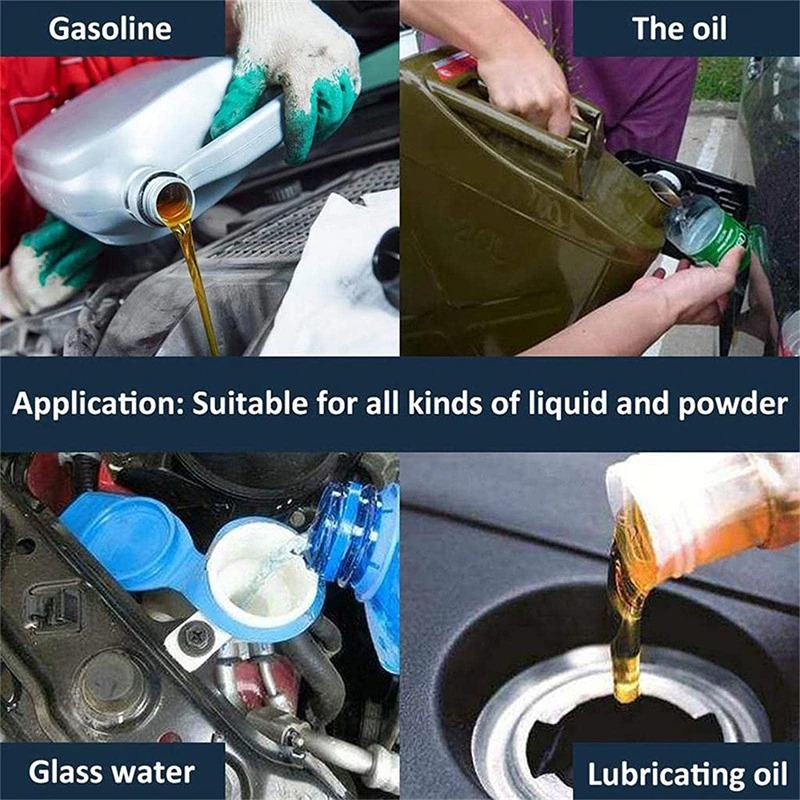 Gasoline

The oil

Application: Suitable for all kinds of liquid and powder

Glass water

Lubricating oil