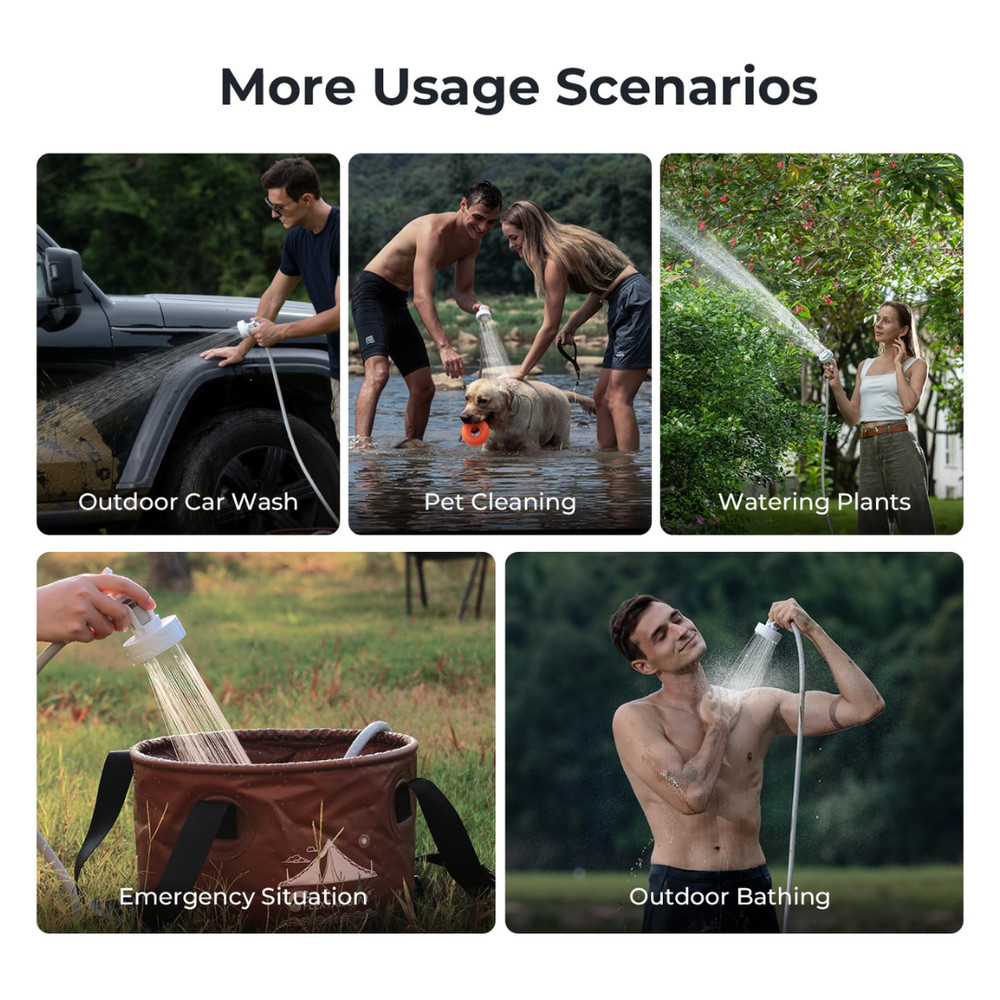 More Usage Scenarios

Outdoor Car Wash

Pet Cleaning

Watering Plants

Emergency Situation

Outdoor Bathing