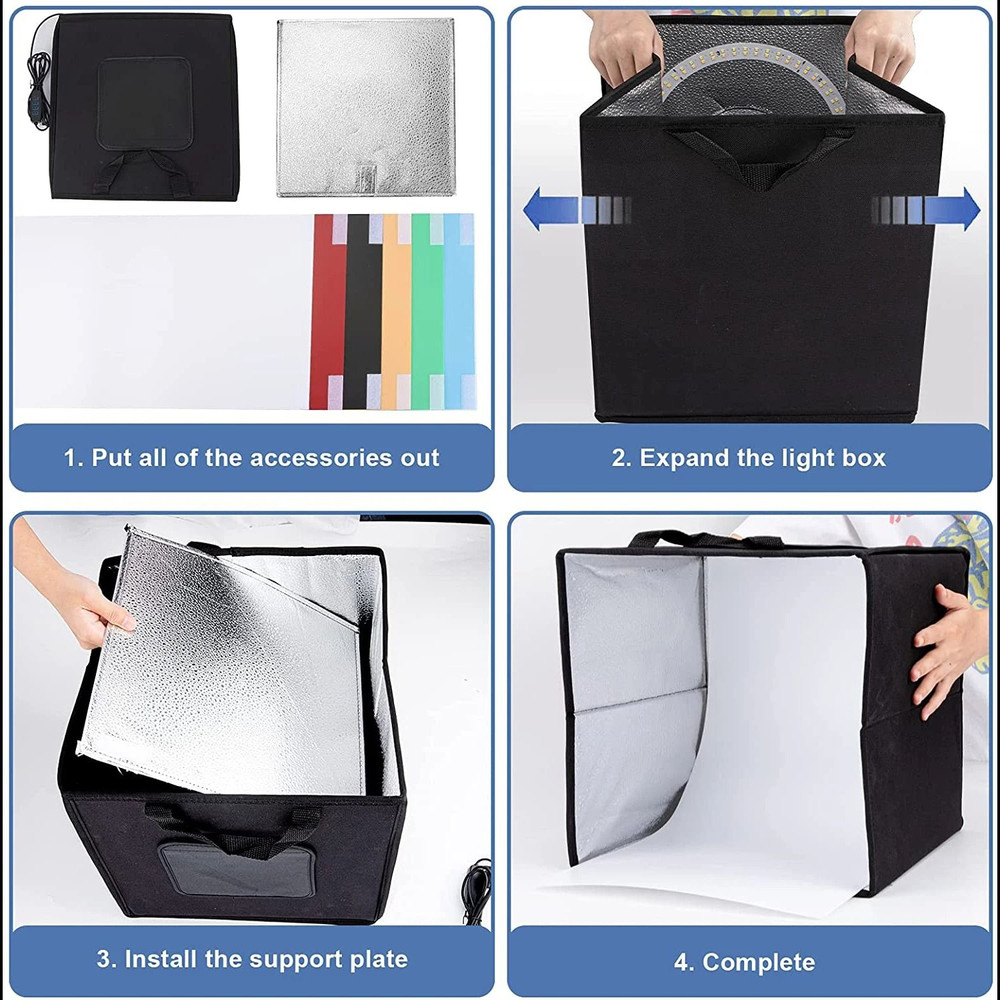 1. Put all of the accessories out

2. Expand the light box

3. Install the support plate

4. Complete