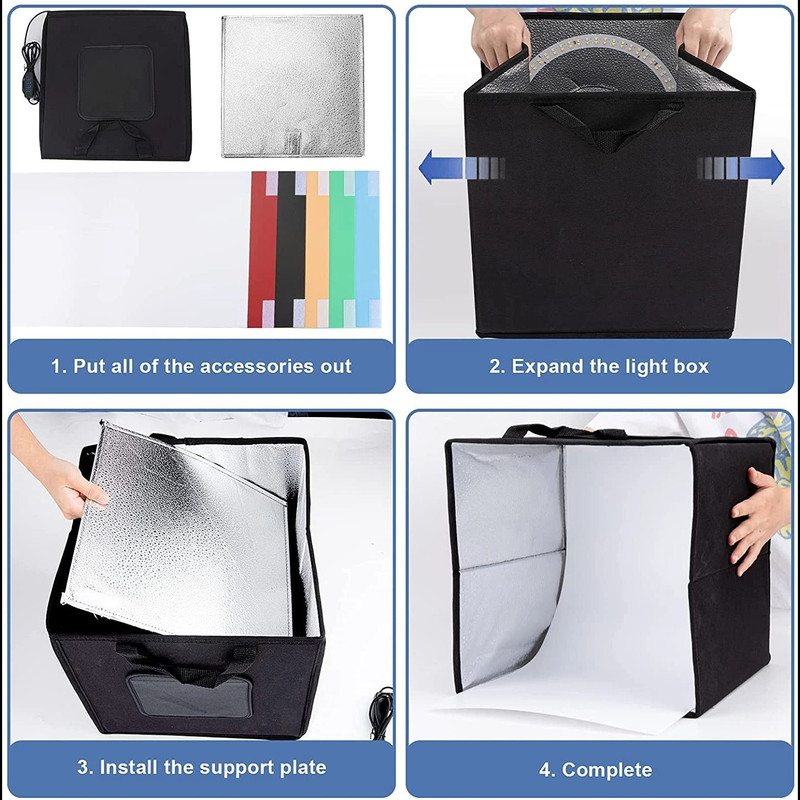 1. Put all of the accessories out

2. Expand the light box

3. Install the support plate

4. Complete