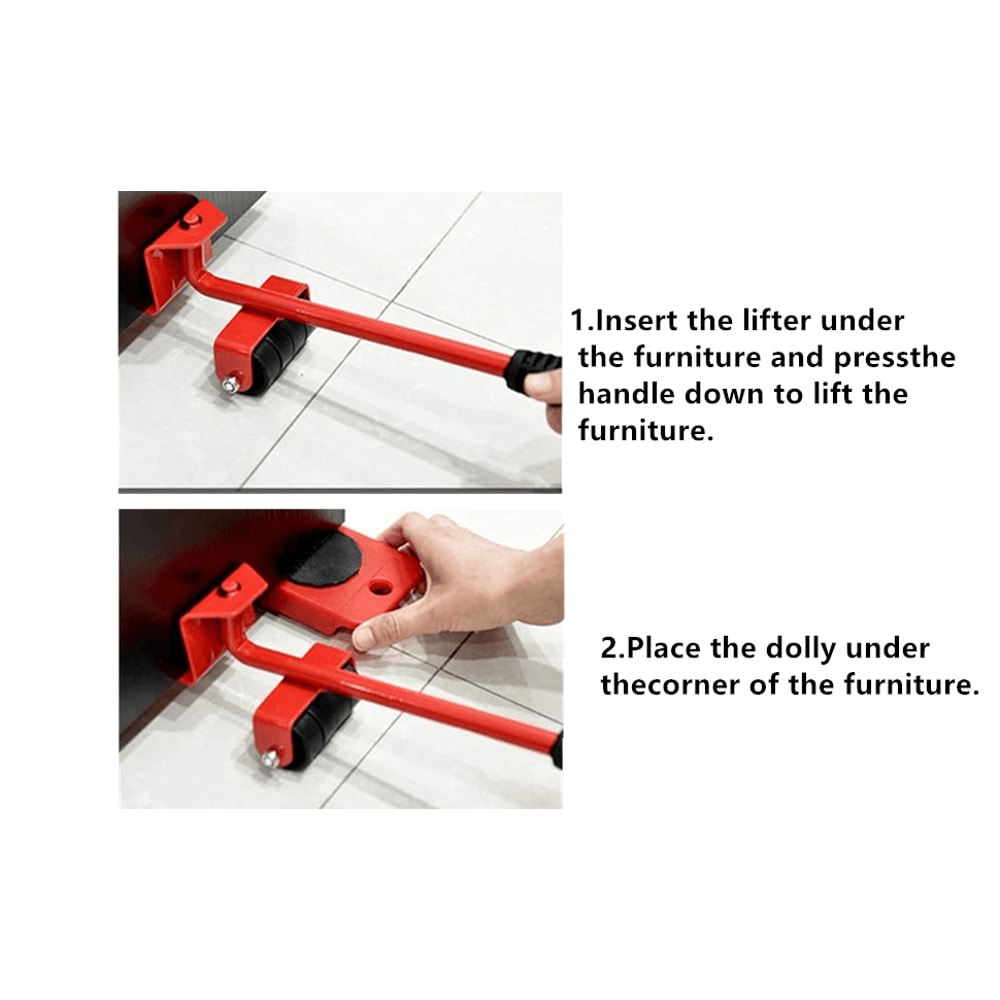 1.Insert the lifter under the furniture and pressthe handle down to lift the furniture.

2.Place the dolly under thecorner of the furniture.