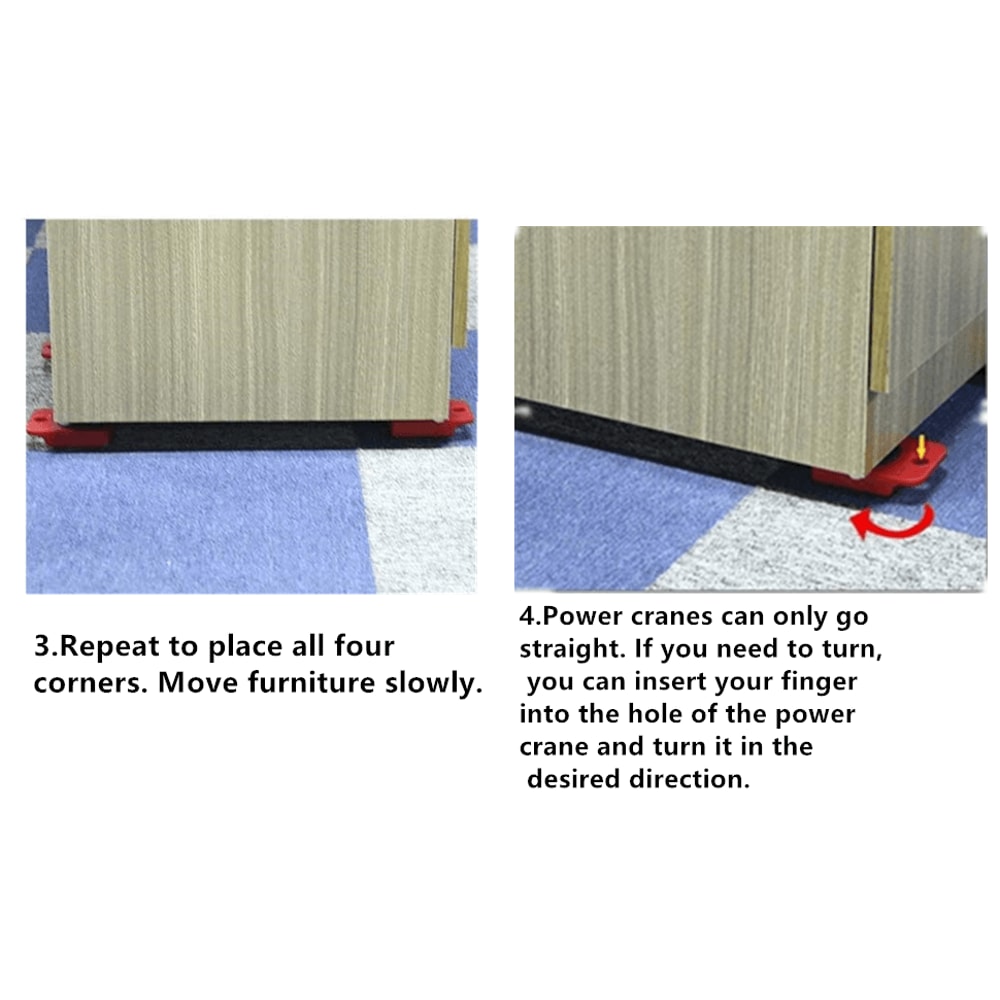 3.Repeat to place all four corners. Move furniture slowly.

4.Power cranes can only go straight. If you need to turn, you can insert your finger into the hole of the power crane and turn it in the desired direction.