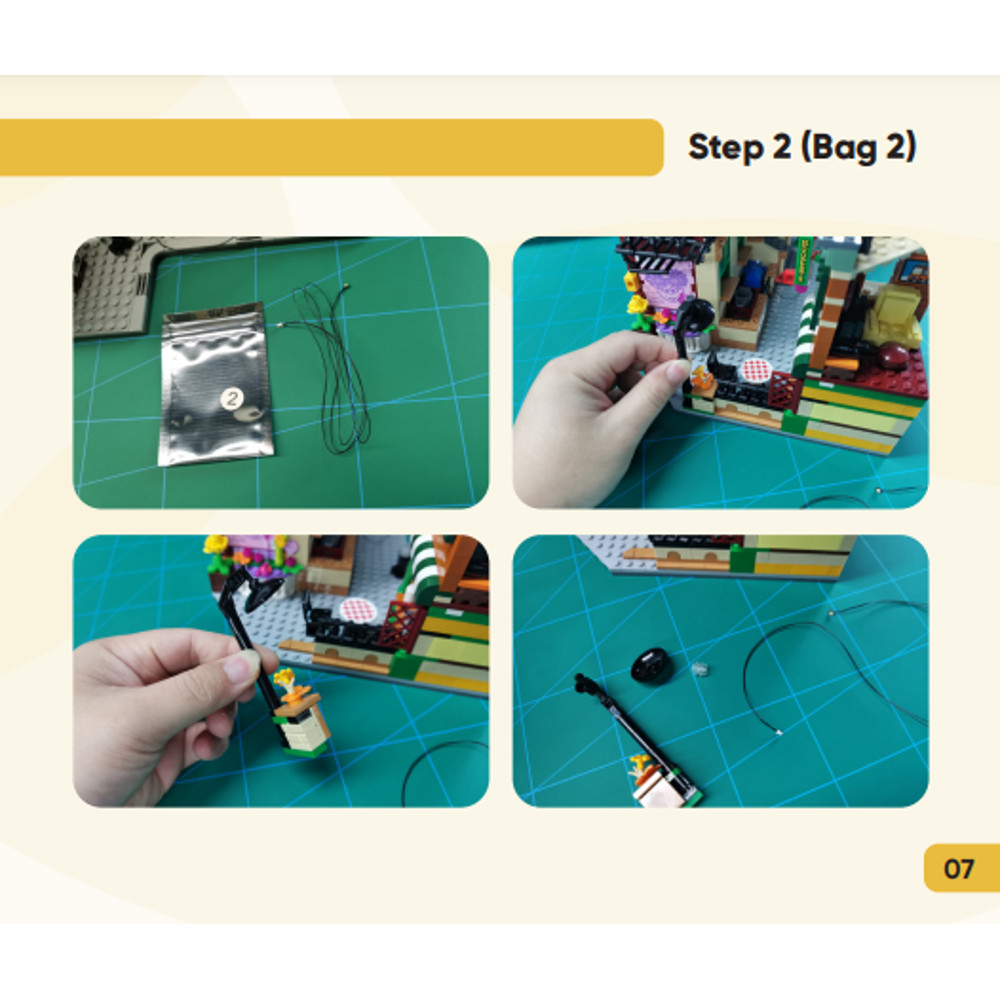 Step 2 (Bag 2)

2

07