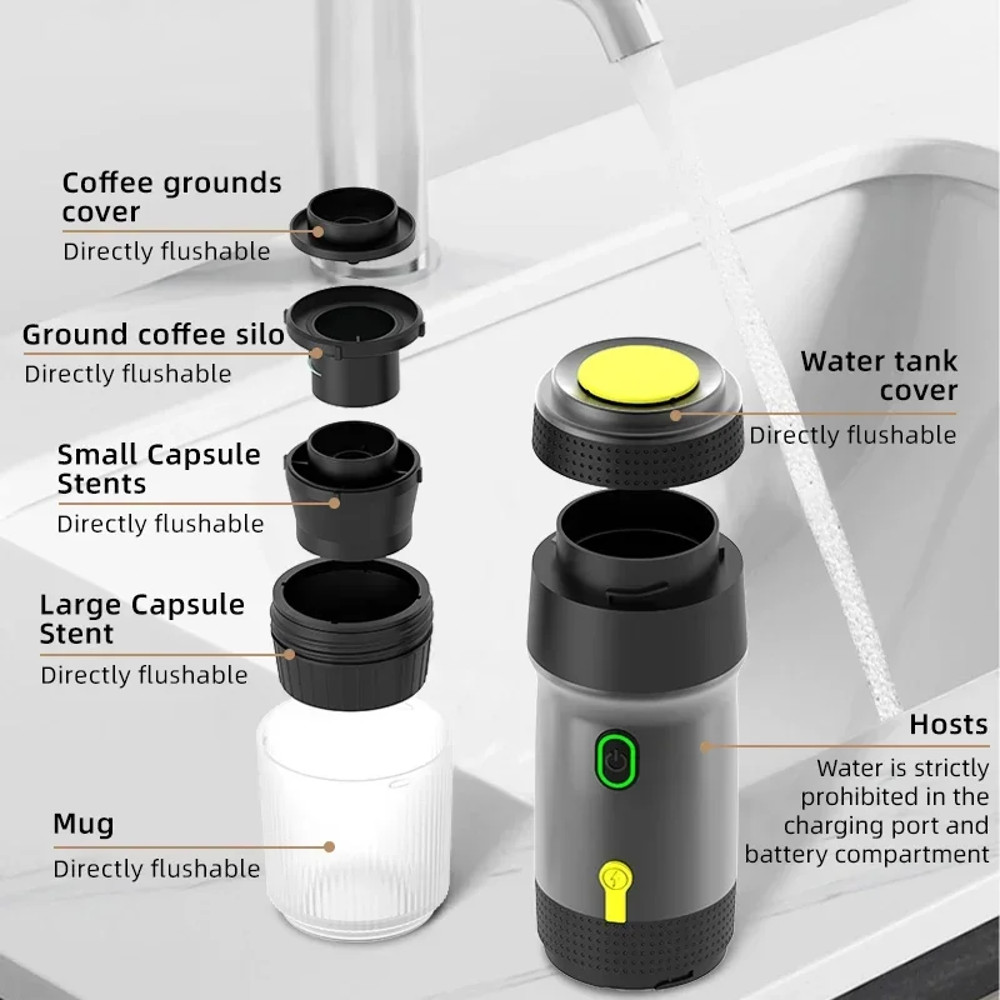 Coffee grounds cover
Directly flushable

Ground coffee silo
Directly flushable

Small Capsule Stents
Directly flushable

Large Capsule Stent
Directly flushable

Mug
Directly flushable

Water tank cover
Directly flushable

Hosts
Water is strictly prohibited in the charging port and battery compartment