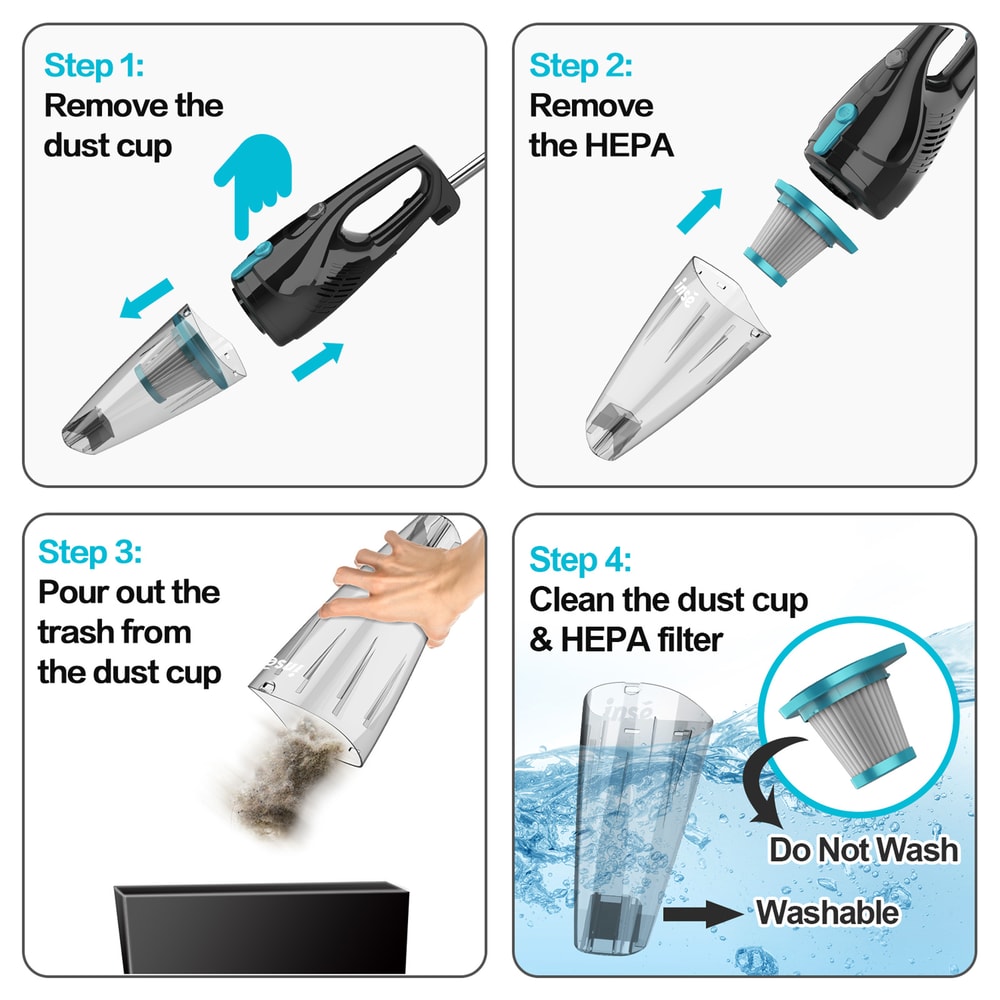 Step 1:
Remove the dust cup

Step 2:
Remove the HEPA

insē

Step 3:
Pour out the trash from the dust cup

insē

Step 4:
Clean the dust cup & HEPA filter

insē

Do Not Wash

Washable