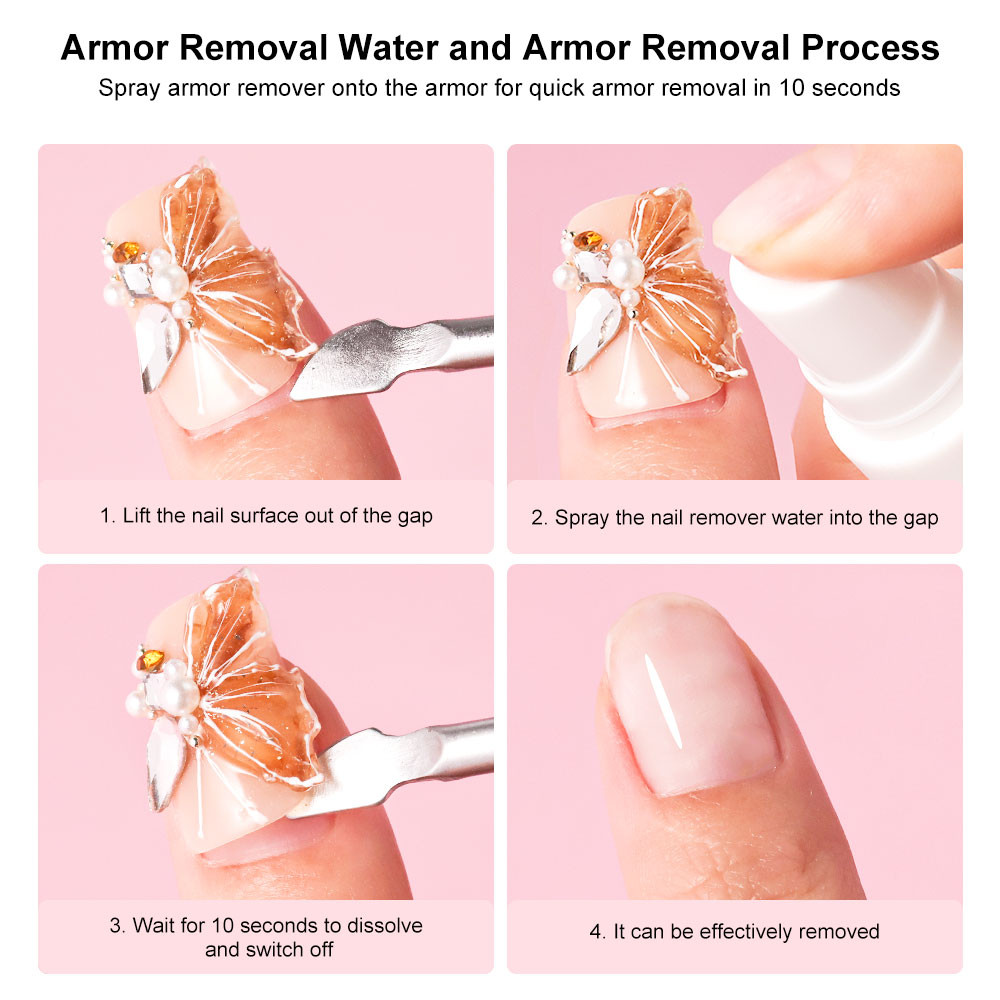 Armor Removal Water and Armor Removal Process

Spray armor remover onto the armor for quick armor removal in 10 seconds

1. Lift the nail surface out of the gap

2. Spray the nail remover water into the gap

3. Wait for 10 seconds to dissolve and switch off

4. It can be effectively removed