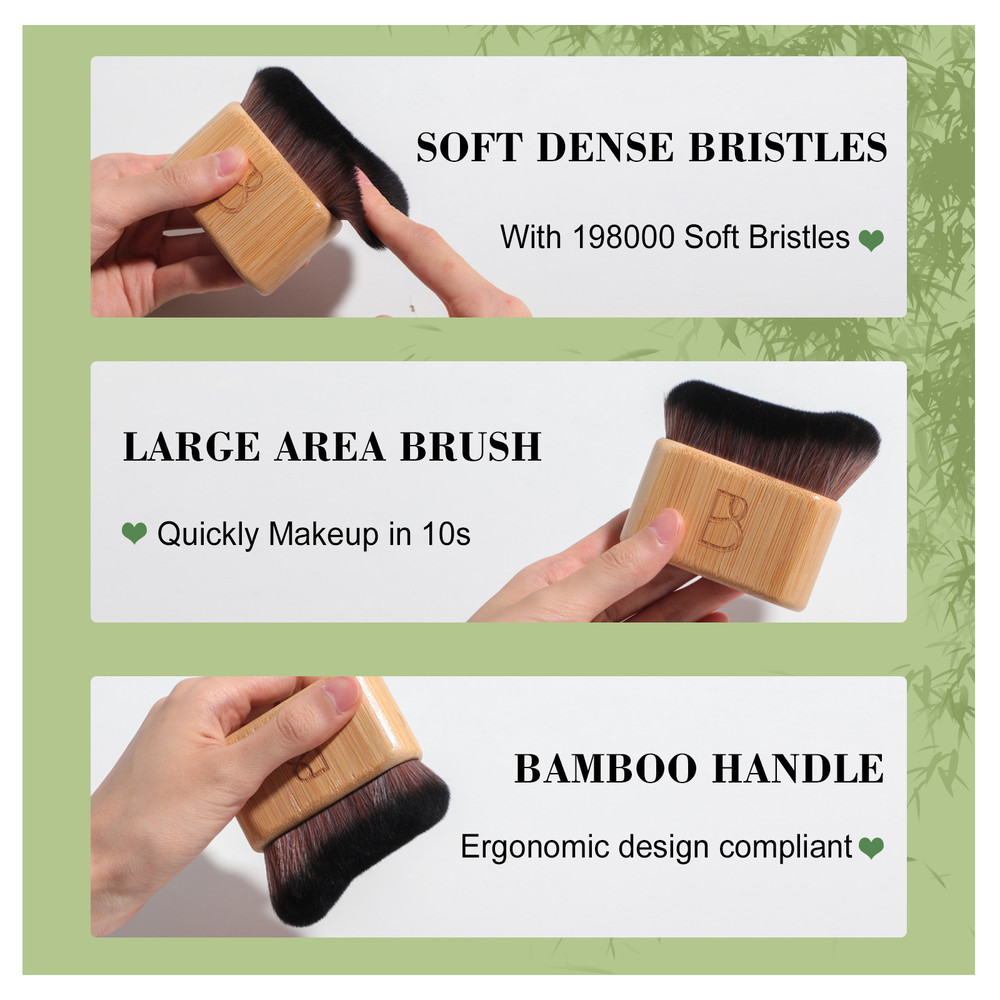 SOFT DENSE BRISTLES

With 198000 Soft Bristles

LARGE AREA BRUSH

Quickly Makeup in 10s

BAMBOO HANDLE

Ergonomic design compliant