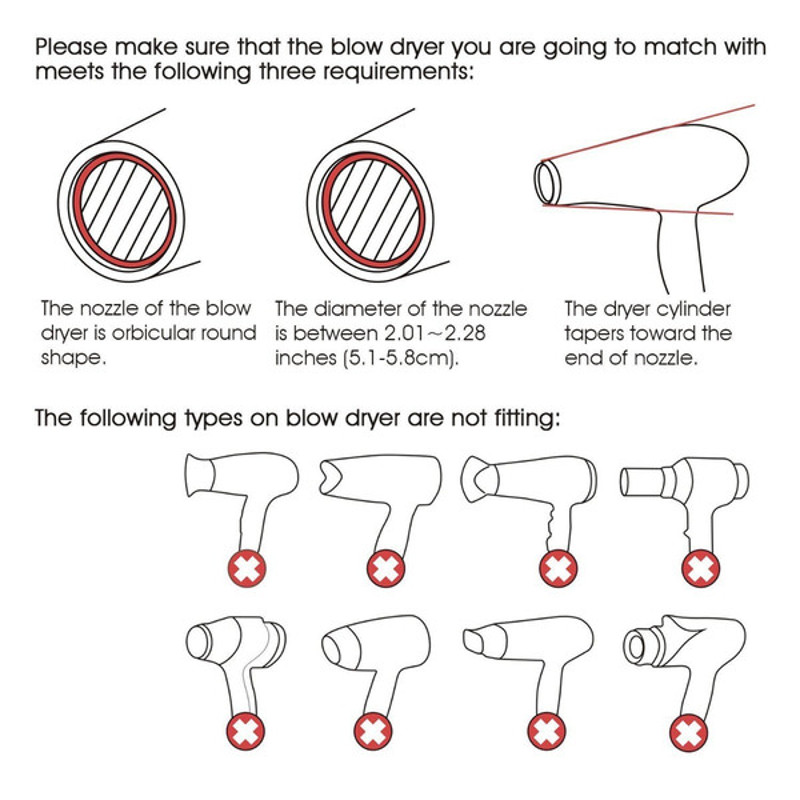 Please make sure that the blow dryer you are going to match with meets the following three requirements:

The nozzle of the blow dryer is orbicular round shape.

The diameter of the nozzle is between 2.01～2.28 inches (5.1-5.8cm).

The dryer cylinder tapers toward the end of nozzle.

The following types on blow dryer are not fitting: