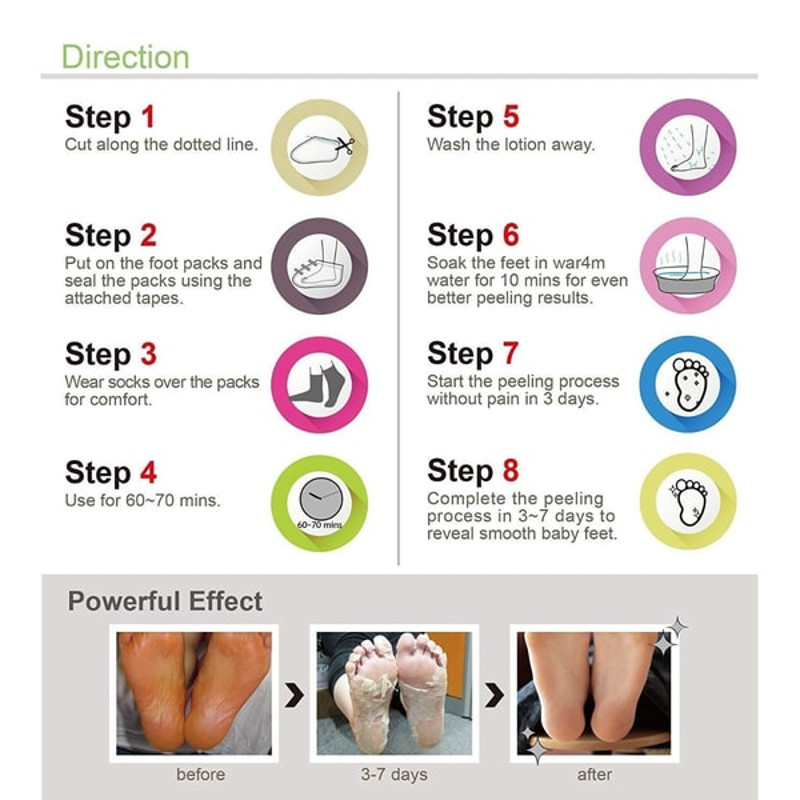 Direction

Step 1
Cut along the dotted line.

Step 2
Put on the foot packs and seal the packs using the attached tapes.

Step 3
Wear socks over the packs for comfort.

Step 4
Use for 60~70 mins.

60~70 mins

Step 5
Wash the lotion away.

Step 6
Soak the feet in war4m water for 10 mins for even better peeling results.

Step 7
Start the peeling process without pain in 3 days.

Step 8
Complete the peeling process in 3~7 days to reveal smooth baby feet.

Powerful Effect

before

3-7 days

after