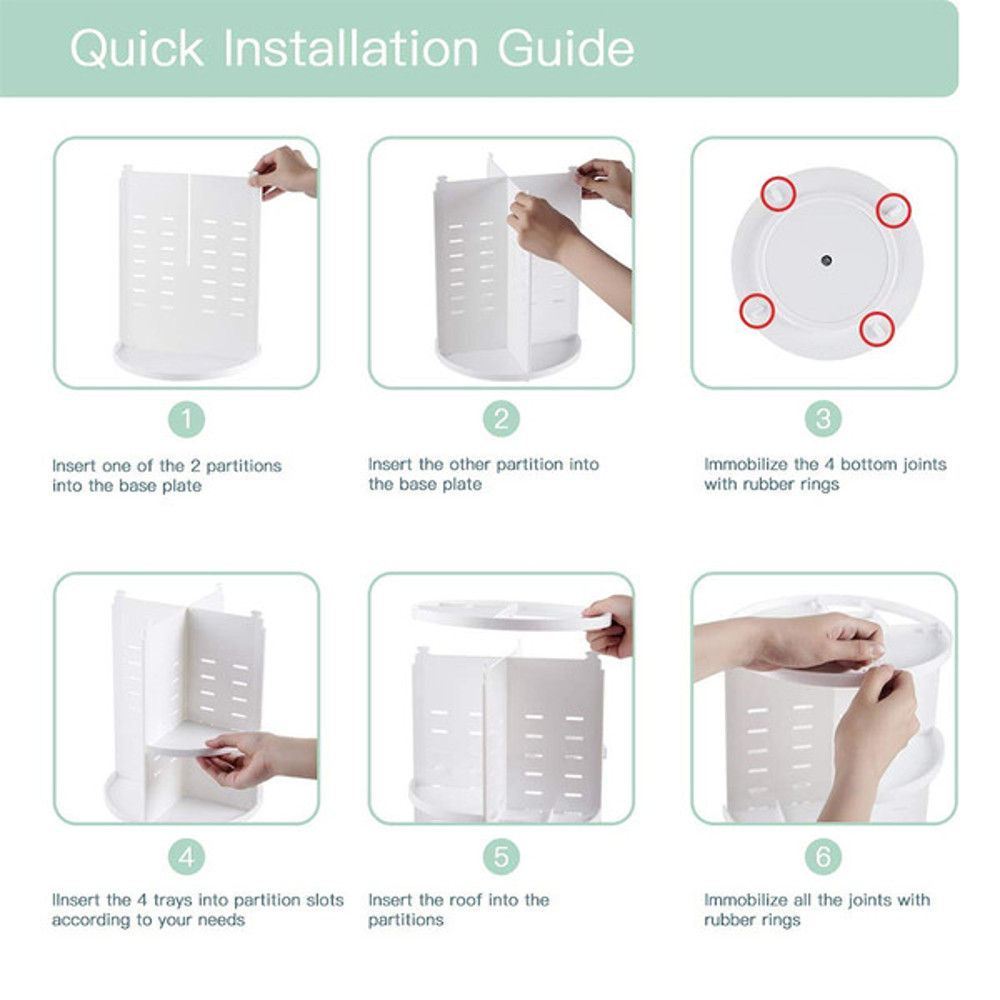 Quick Installation Guide

1

Insert one of the 2 partitions into the base plate

2

Insert the other partition into the base plate

3

Immobilize the 4 bottom joints with rubber rings

4

IInsert the 4 trays into partition slots according to your needs

5

Insert the roof into the partitions

6

Immobilize all the joints with rubber rings