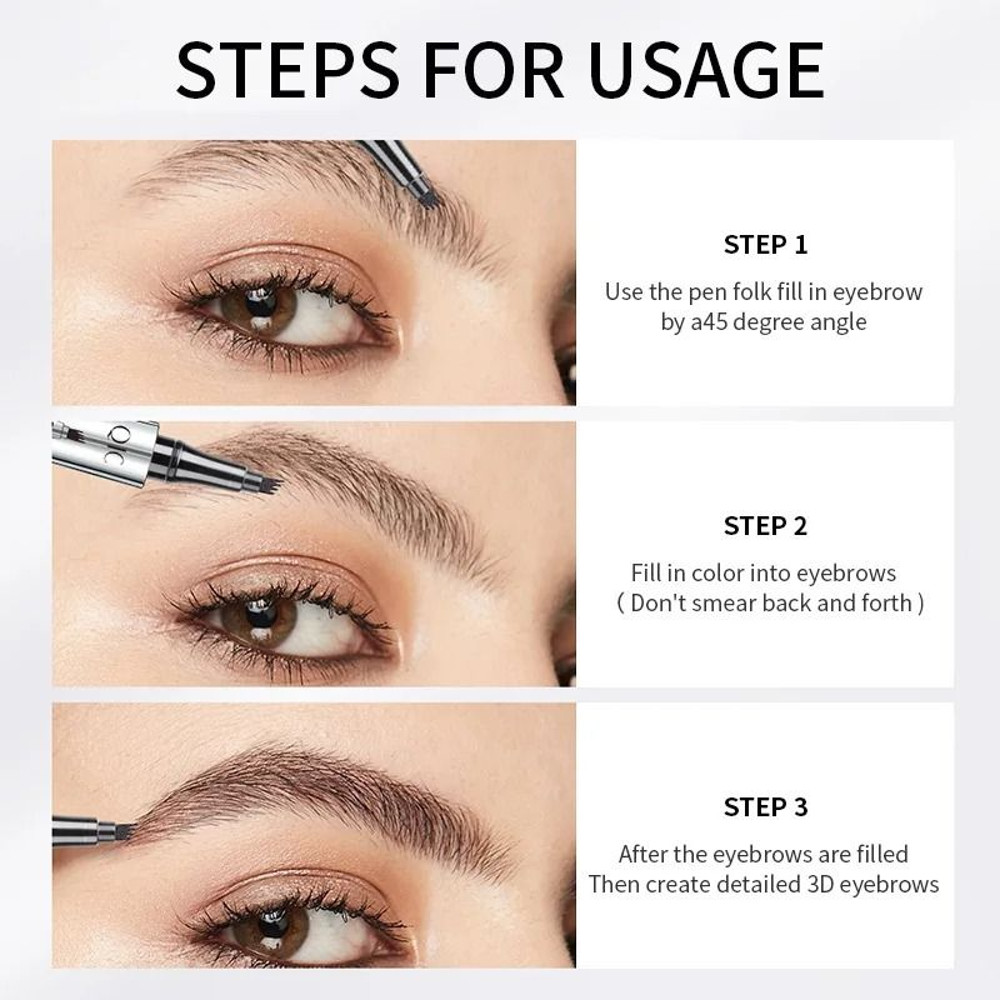 STEPS FOR USAGE

STEP 1

Use the pen folk fill in eyebrow by a45 degree angle

STEP 2

Fill in color into eyebrows ( Don't smear back and forth )

STEP 3

After the eyebrows are filled Then create detailed 3D eyebrows