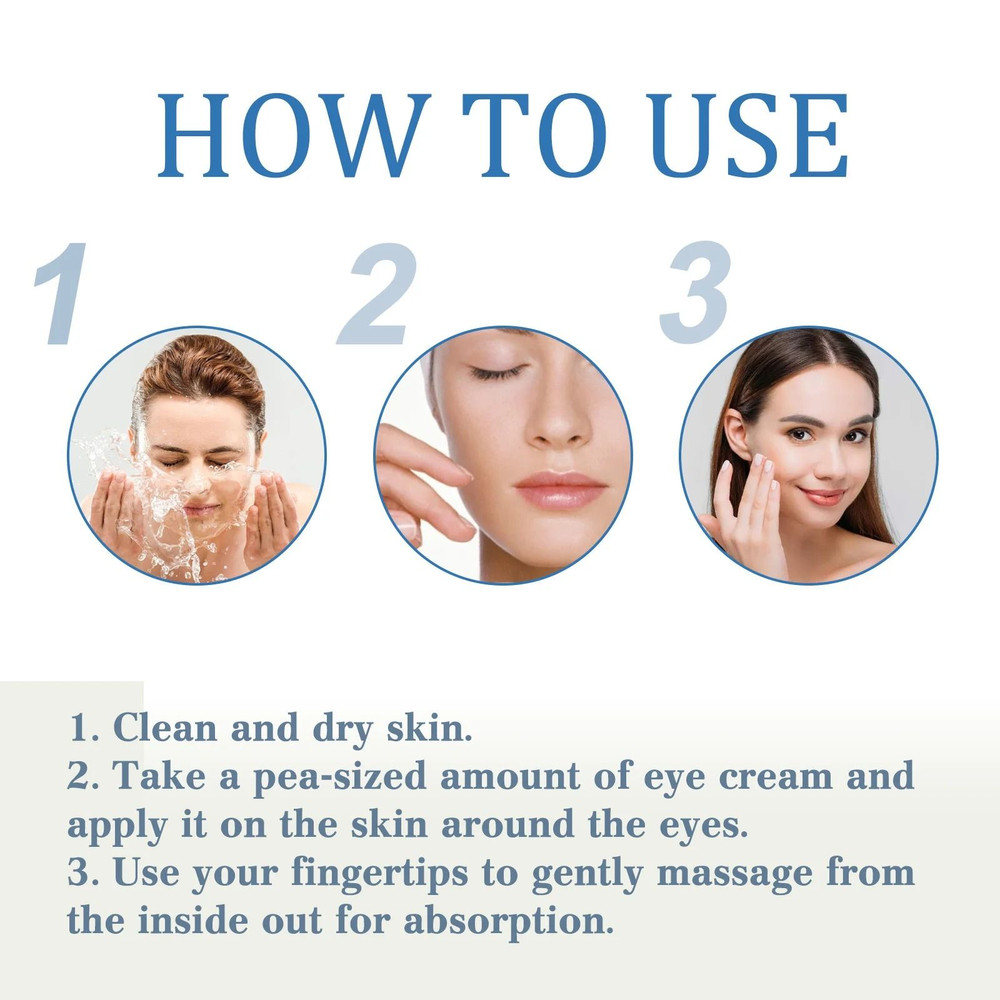 HOW TO USE

1

2

3

1. Clean and dry skin.
2. Take a pea-sized amount of eye cream and apply it on the skin around the eyes.
3. Use your fingertips to gently massage from the inside out for absorption.