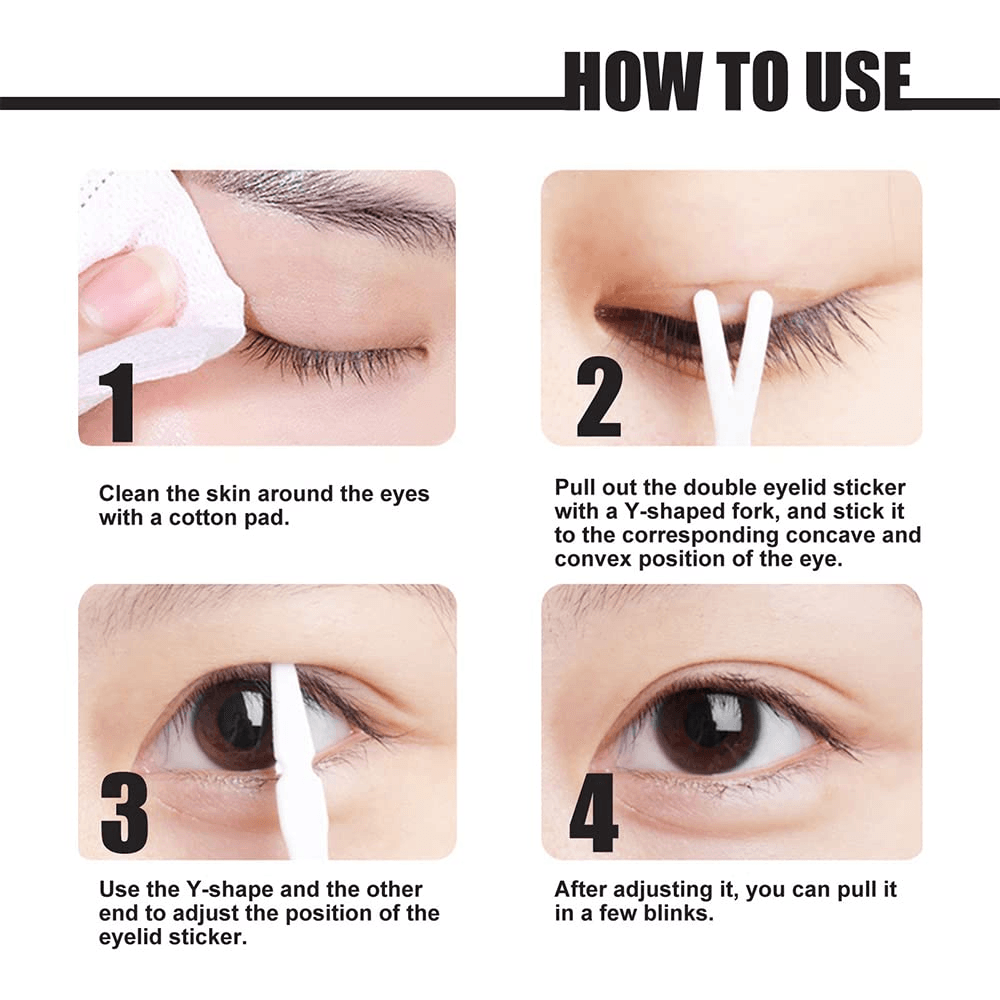 HOW TO USE

1

Clean the skin around the eyes with a cotton pad.

2

Pull out the double eyelid sticker with a Y-shaped fork, and stick it to the corresponding concave and convex position of the eye.

3

Use the Y-shape and the other end to adjust the position of the eyelid sticker.

4

After adjusting it, you can pull it in a few blinks.