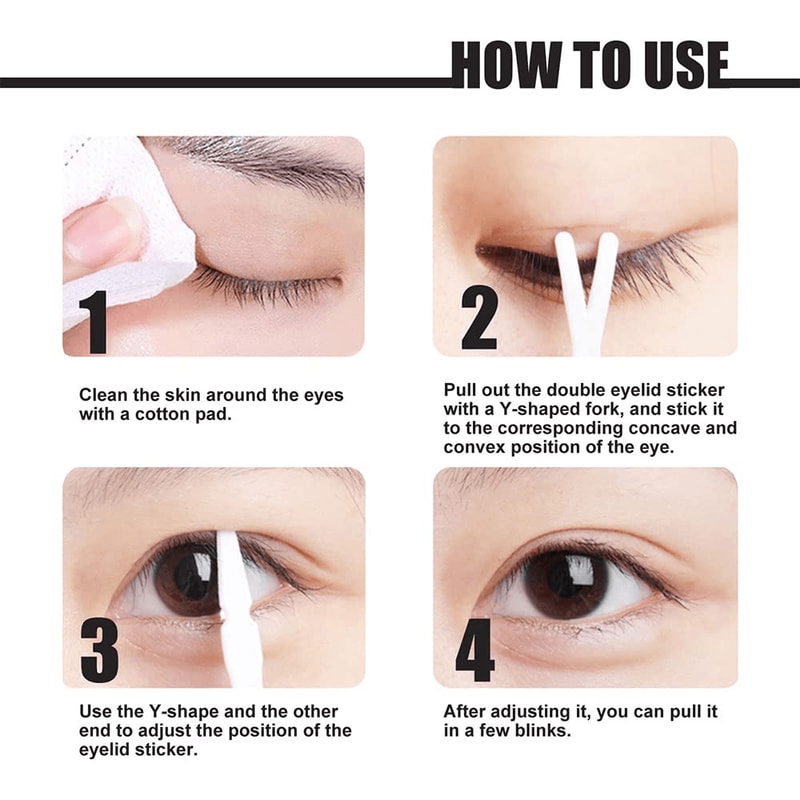 HOW TO USE

1

Clean the skin around the eyes with a cotton pad.

2

Pull out the double eyelid sticker with a Y-shaped fork, and stick it to the corresponding concave and convex position of the eye.

3

Use the Y-shape and the other end to adjust the position of the eyelid sticker.

4

After adjusting it, you can pull it in a few blinks.