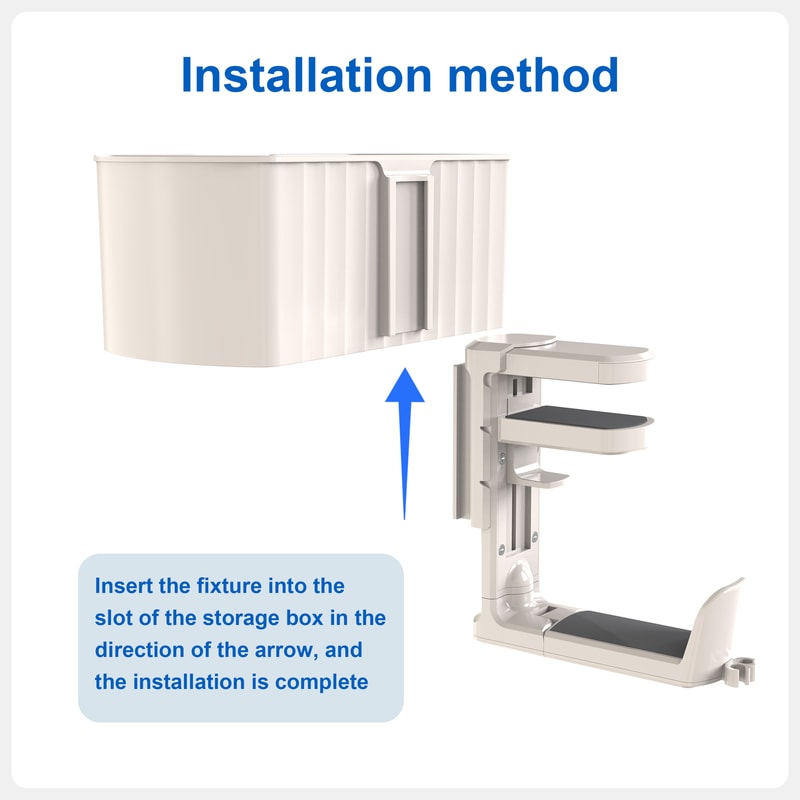 Installation method

Insert the fixture into the slot of the storage box in the direction of the arrow, and the installation is complete