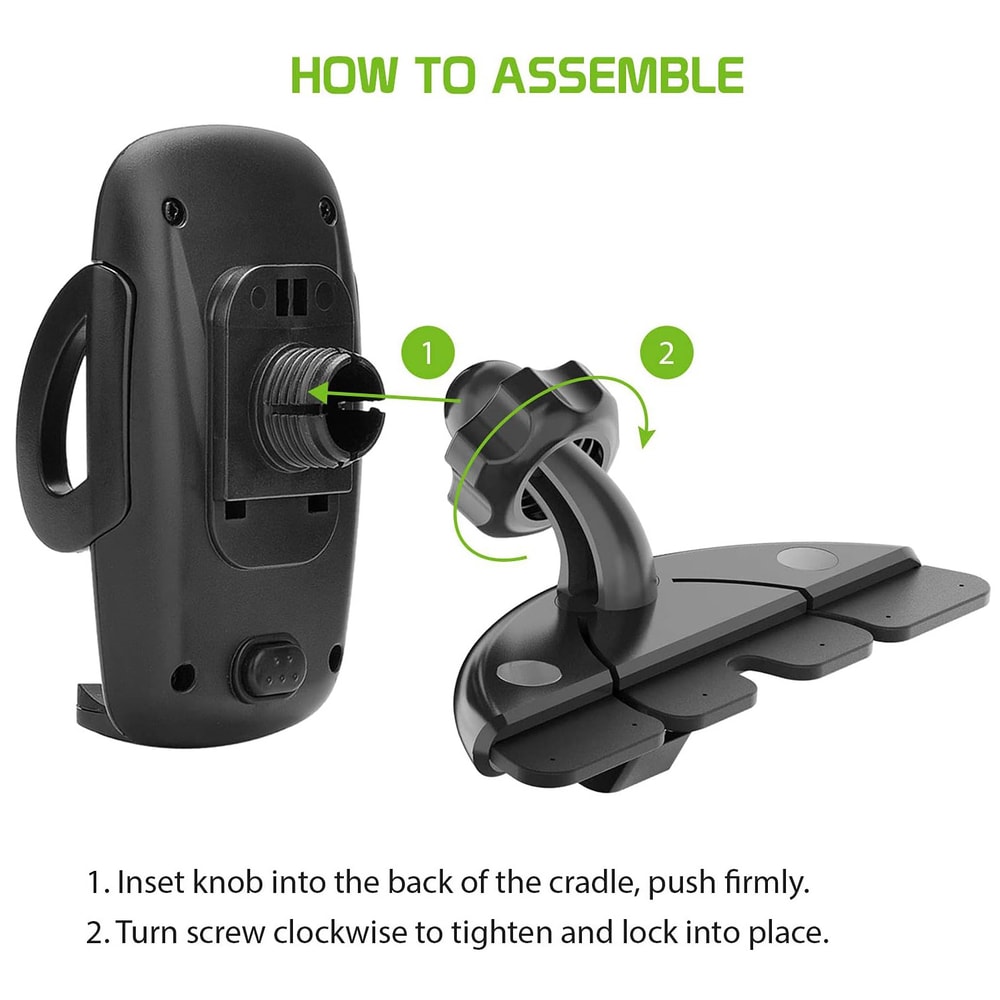 HOW TO ASSEMBLE

1

2

1. Inset knob into the back of the cradle, push firmly.

2. Turn screw clockwise to tighten and lock into place.