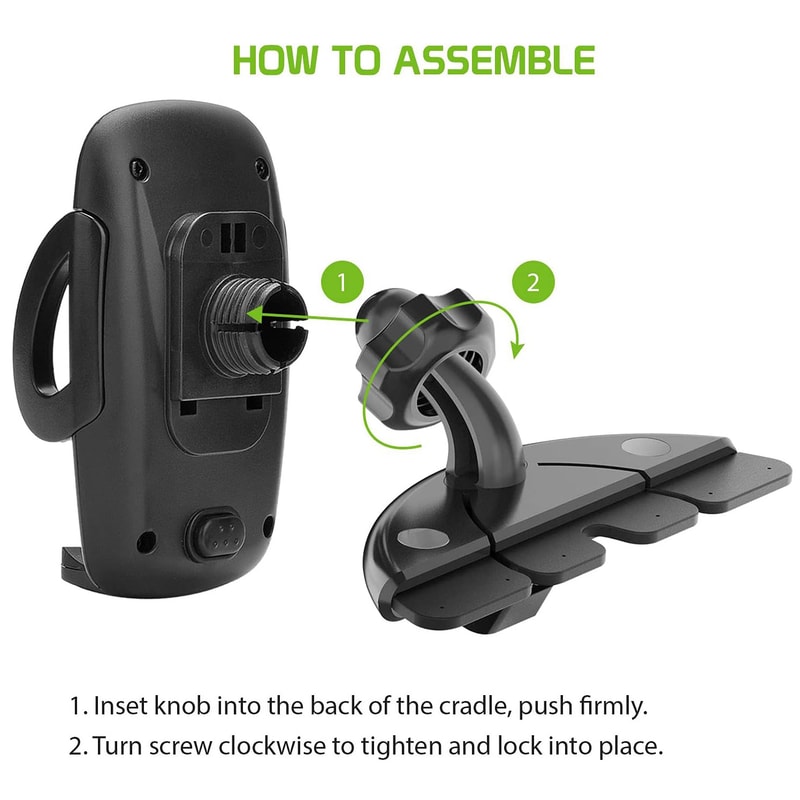 HOW TO ASSEMBLE

1

2

1. Inset knob into the back of the cradle, push firmly.
2. Turn screw clockwise to tighten and lock into place.