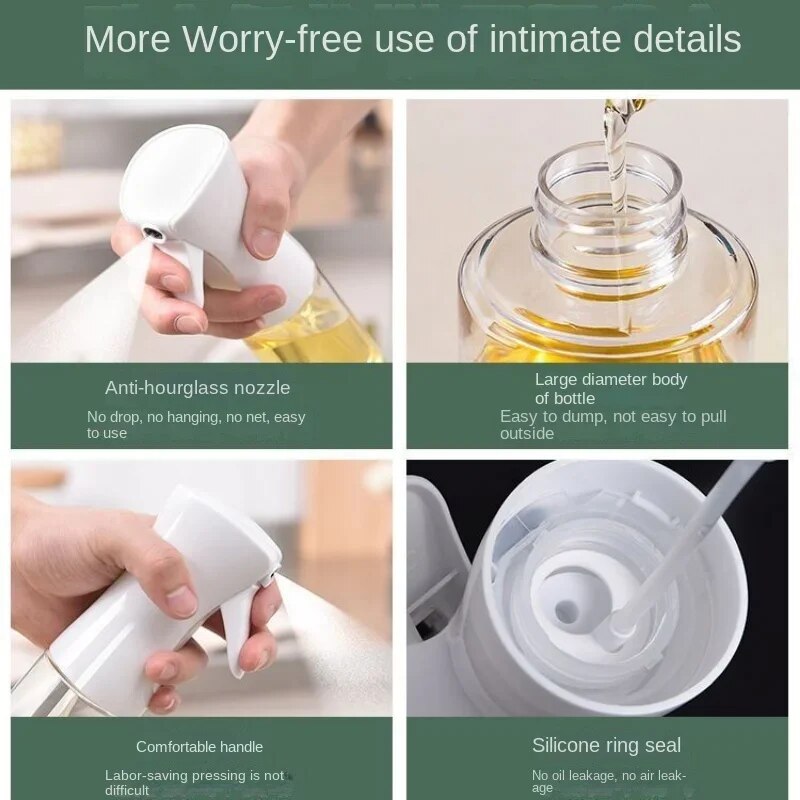 More Worry-free use of intimate details

Anti-hourglass nozzle

No drop, no hanging, no net, easy to use

Large diameter body of bottle

Easy to dump, not easy to pull outside

Comfortable handle

Labor-saving pressing is not difficult

Silicone ring seal

No oil leakage, no air leakage