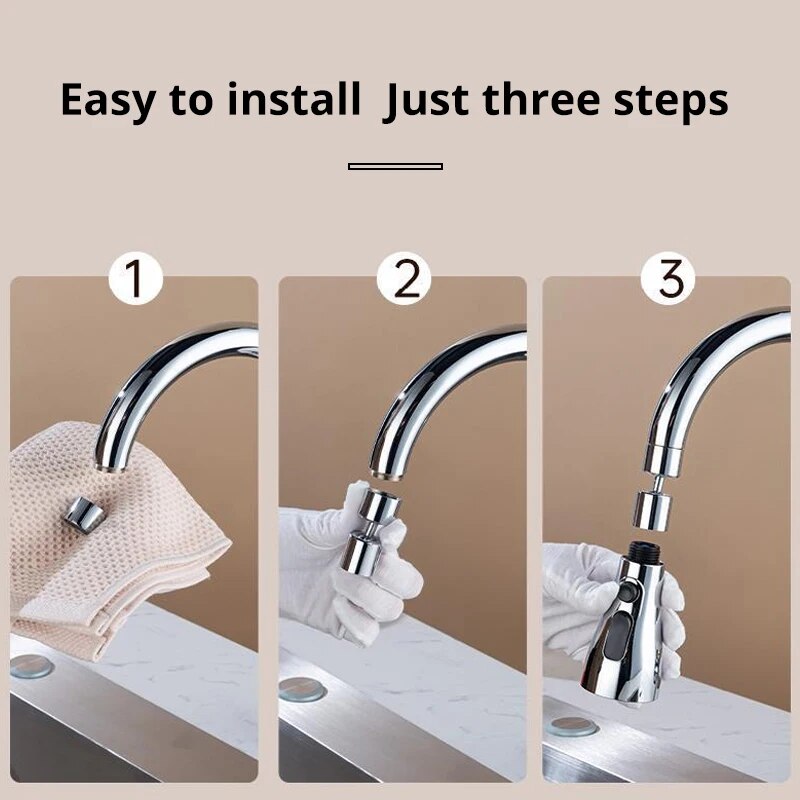 Easy to install  Just three steps

1

2

3