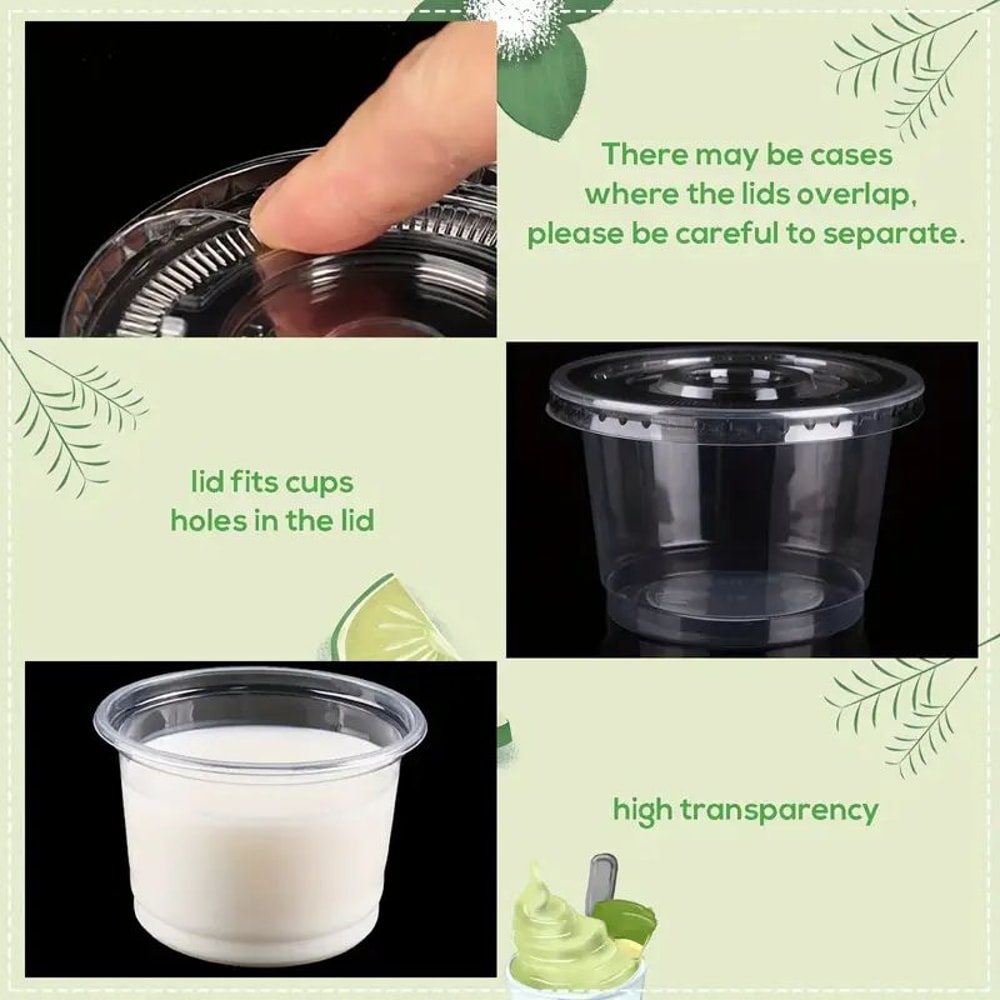 There may be cases where the lids overlap, please be careful to separate.

lid fits cups
holes in the lid

high transparency