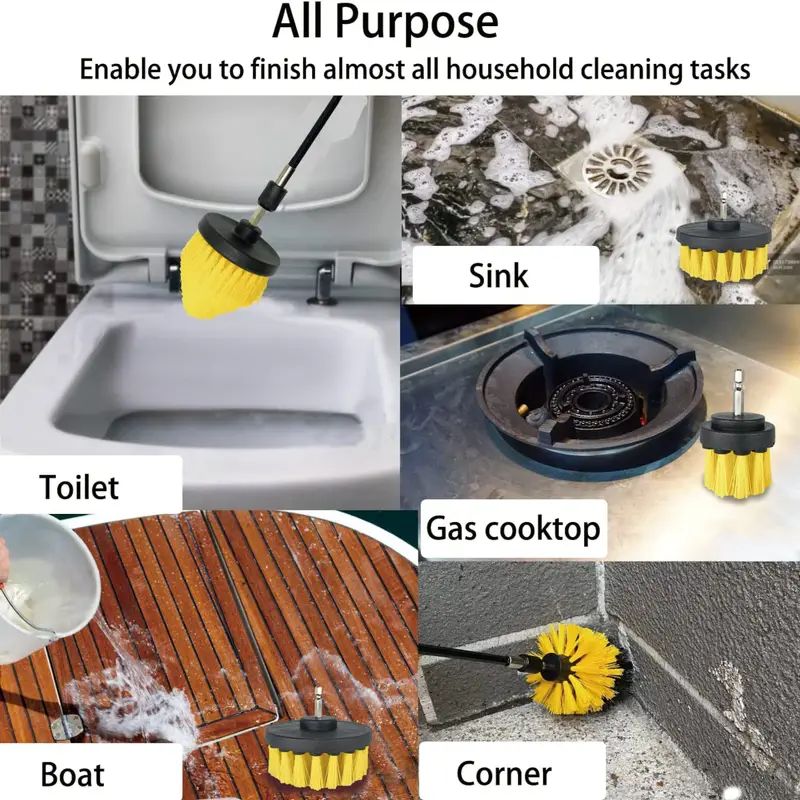 All Purpose

Enable you to finish almost all household cleaning tasks

Sink

Toilet

Gas cooktop

Boat

Corner