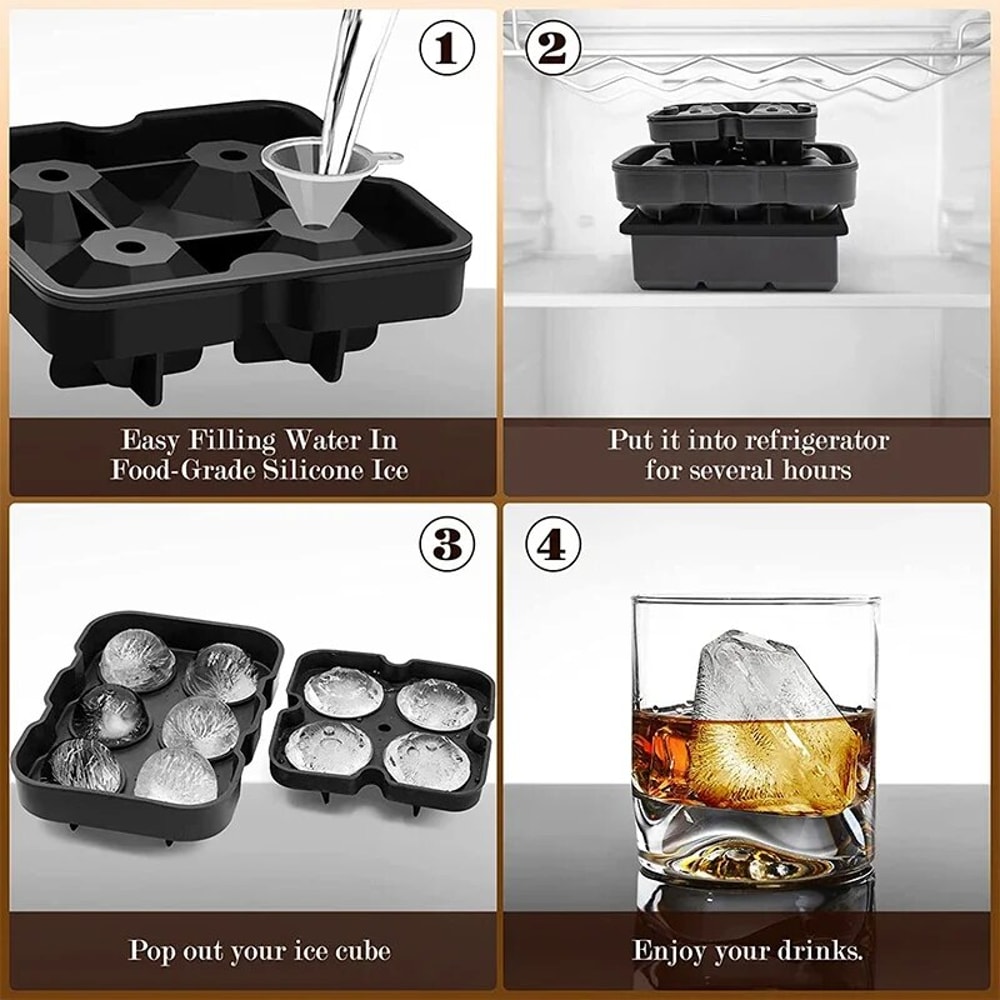 1

Easy Filling Water In Food-Grade Silicone Ice

2

Put it into refrigerator for several hours

3

Pop out your ice cube

4

Enjoy your drinks.