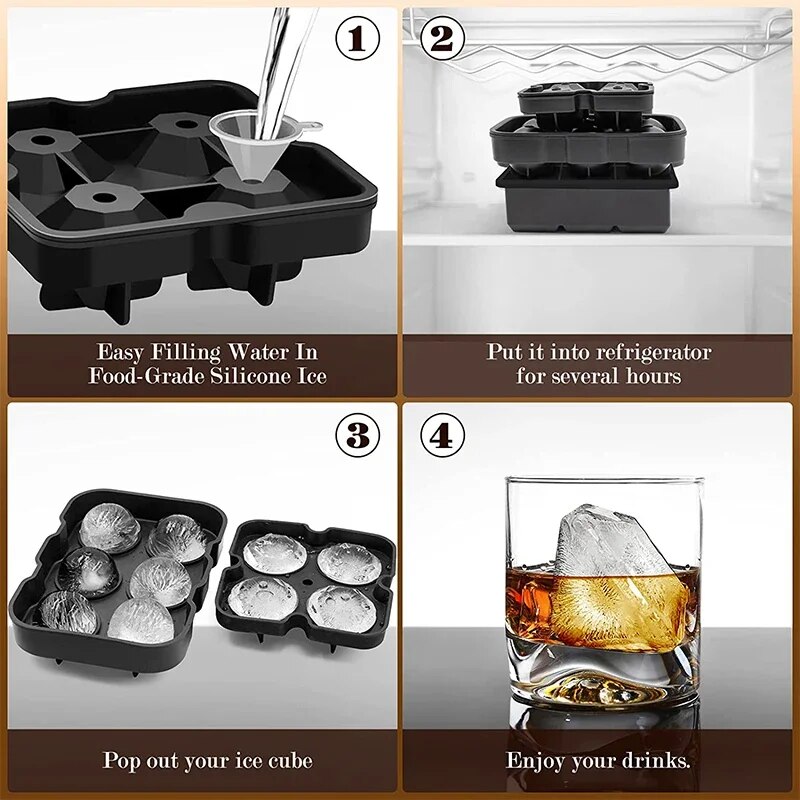 ①

Easy Filling Water In Food-Grade Silicone Ice

②

Put it into refrigerator for several hours

③

Pop out your ice cube

④

Enjoy your drinks.