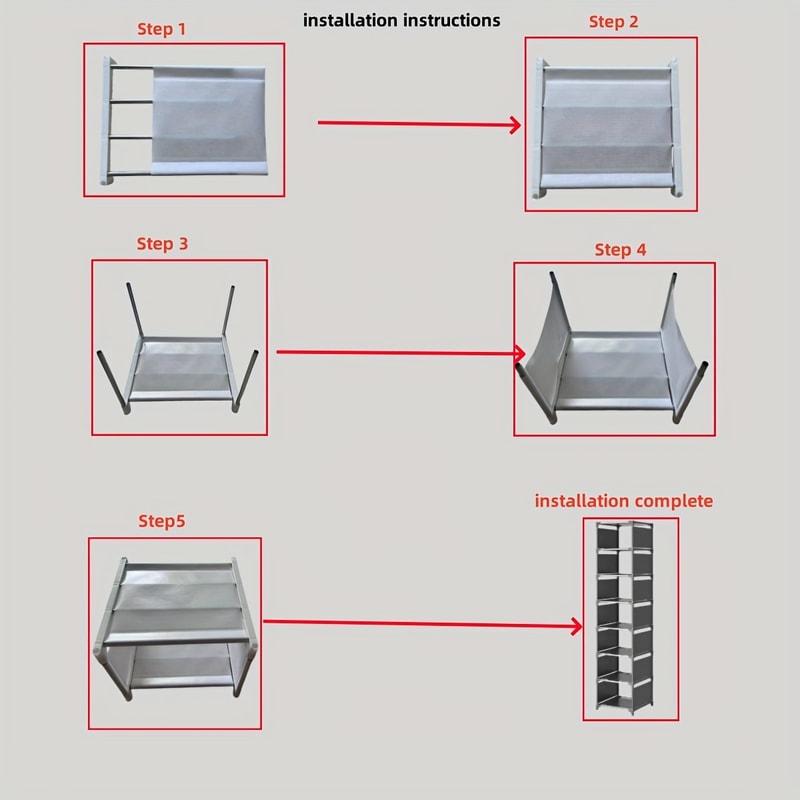 installation instructions

Step 1

Step 2

Step 3

Step 4

Step5

installation complete