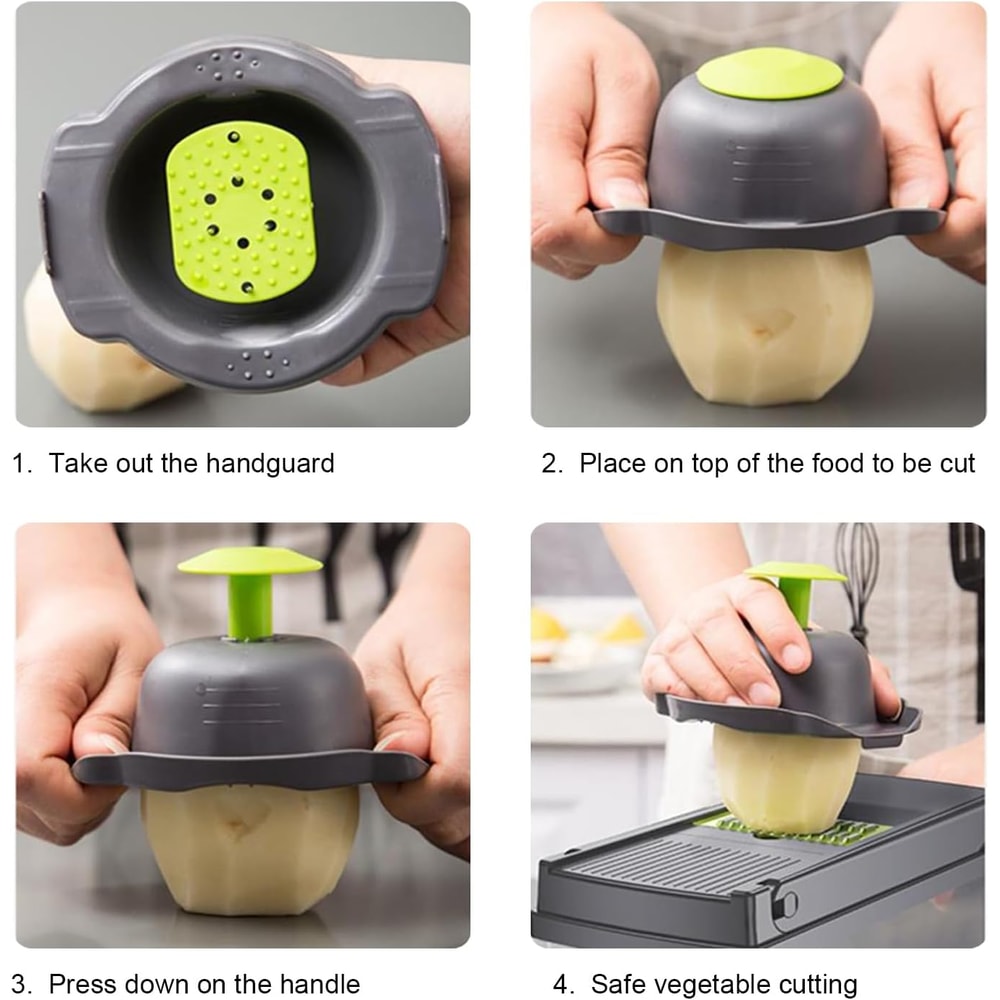 1. Take out the handguard

2. Place on top of the food to be cut

3. Press down on the handle

4. Safe vegetable cutting