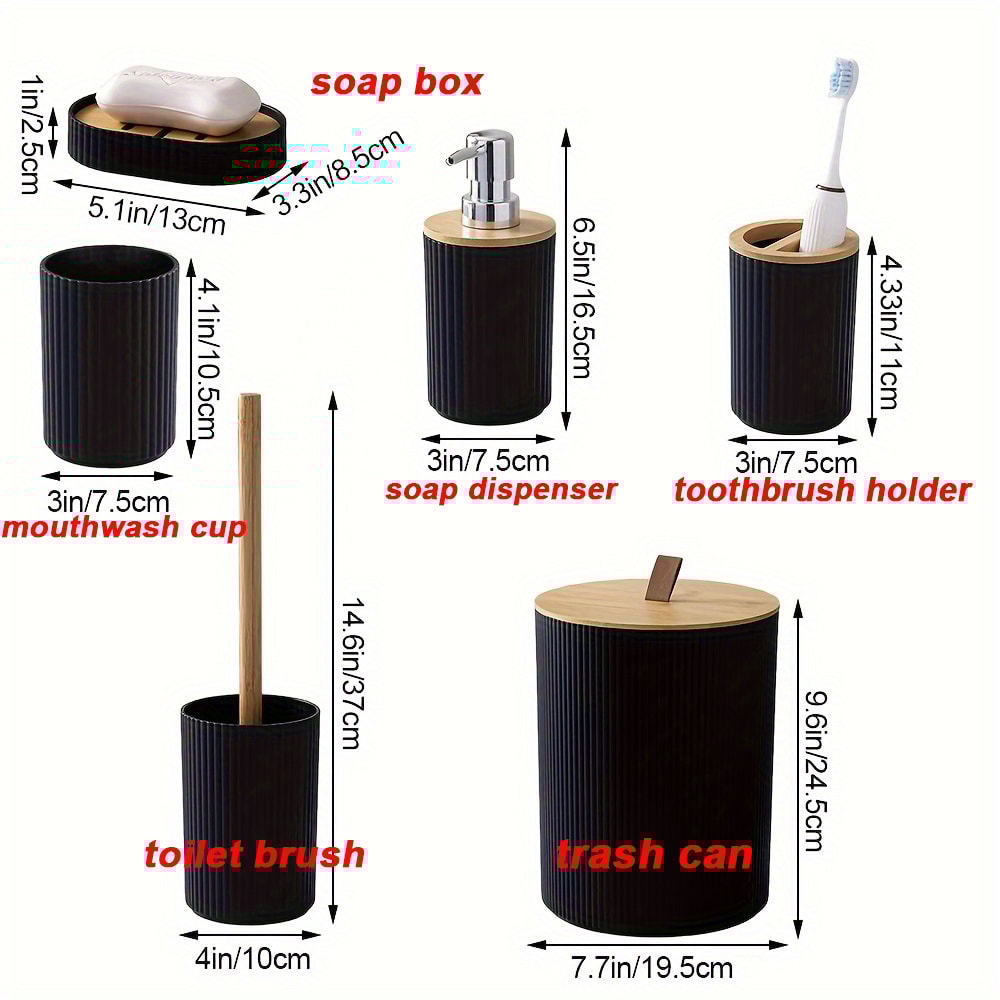 soap box

1in/2.5cm

5.1in/13cm

3.3in/8.5cm

4.1in/10.5cm

3in/7.5cm

mouthwash cup

6.5in/16.5cm

3in/7.5cm

soap dispenser

4.33in/11cm

3in/7.5cm

toothbrush holder

14.6in/37cm

toilet brush

4in/10cm

9.6in/24.5cm

trash can

7.7in/19.5cm