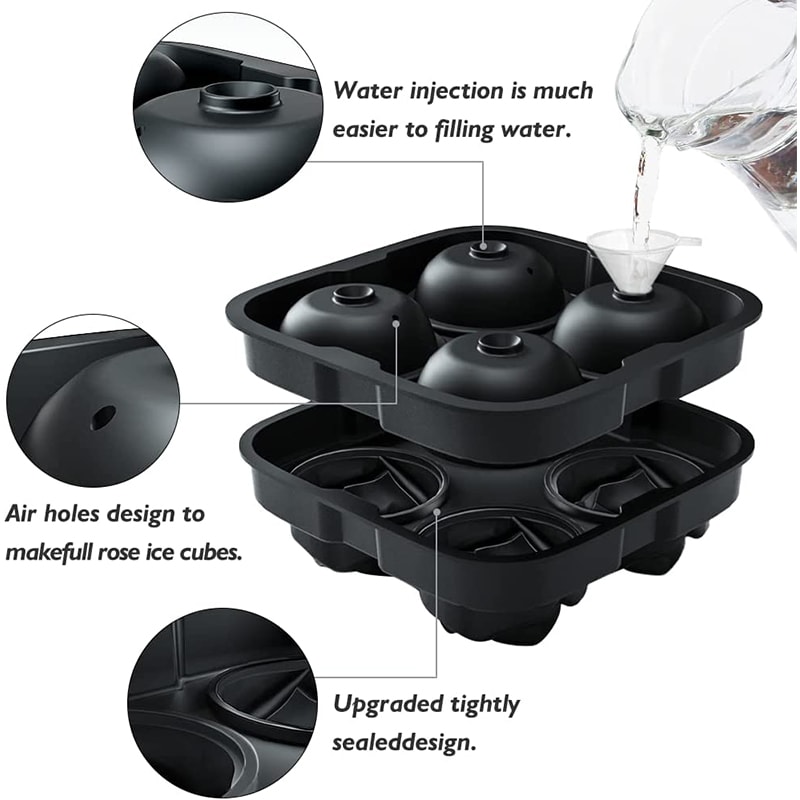 Water injection is much easier to filling water.

Air holes design to makefull rose ice cubes.

Upgraded tightly sealeddesign.