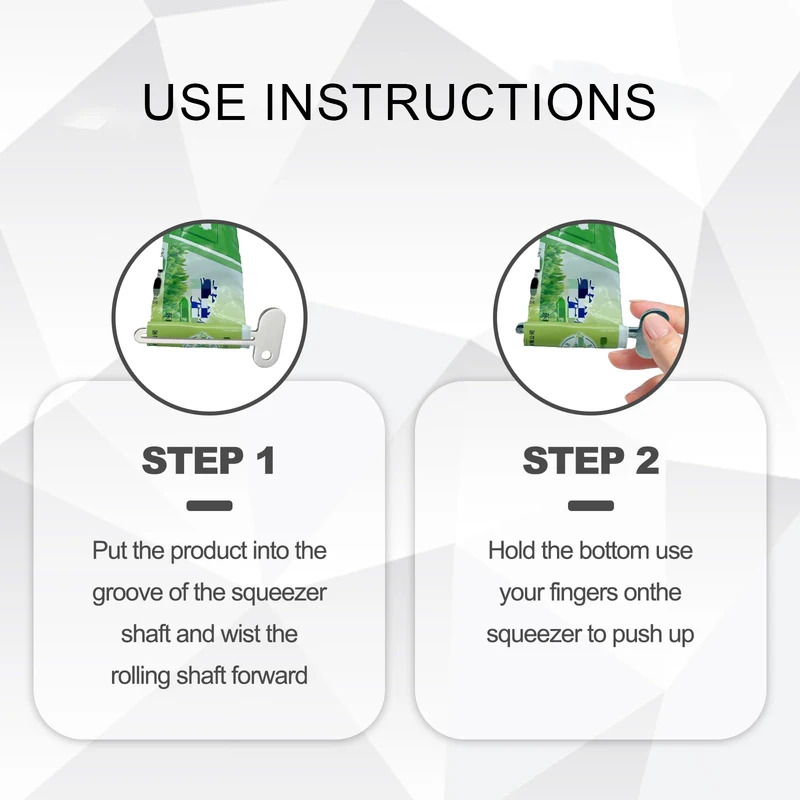 USE INSTRUCTIONS

STEP 1

Put the product into the groove of the squeezer shaft and wist the rolling shaft forward

STEP 2

Hold the bottom use your fingers onthe squeezer to push up