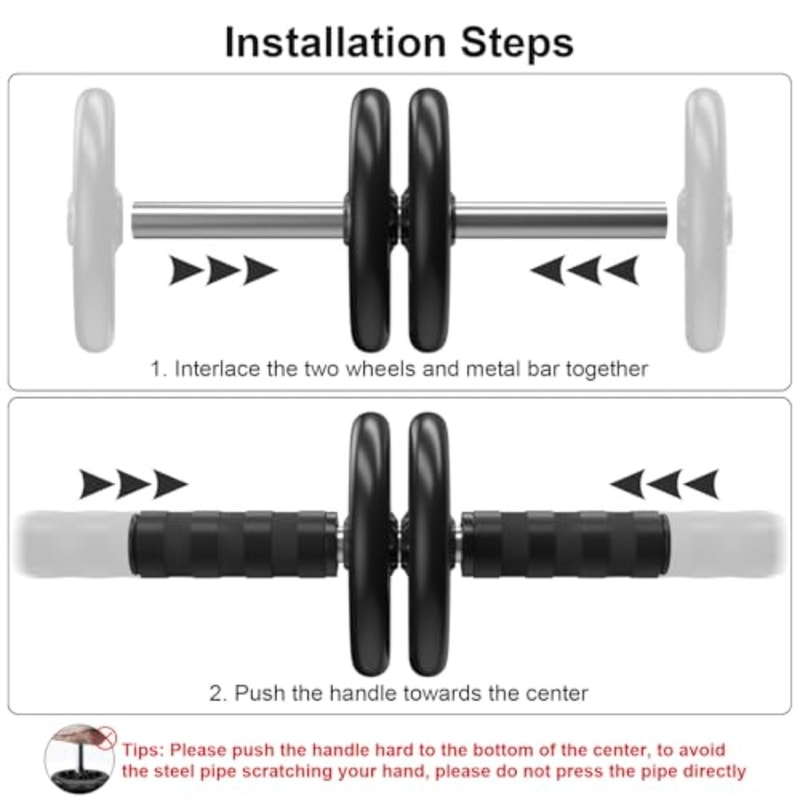 Installation Steps

1. Interlace the two wheels and metal bar together

2. Push the handle towards the center

Tips: Please push the handle hard to the bottom of the center, to avoid the steel pipe scratching your hand, please do not press the pipe directly