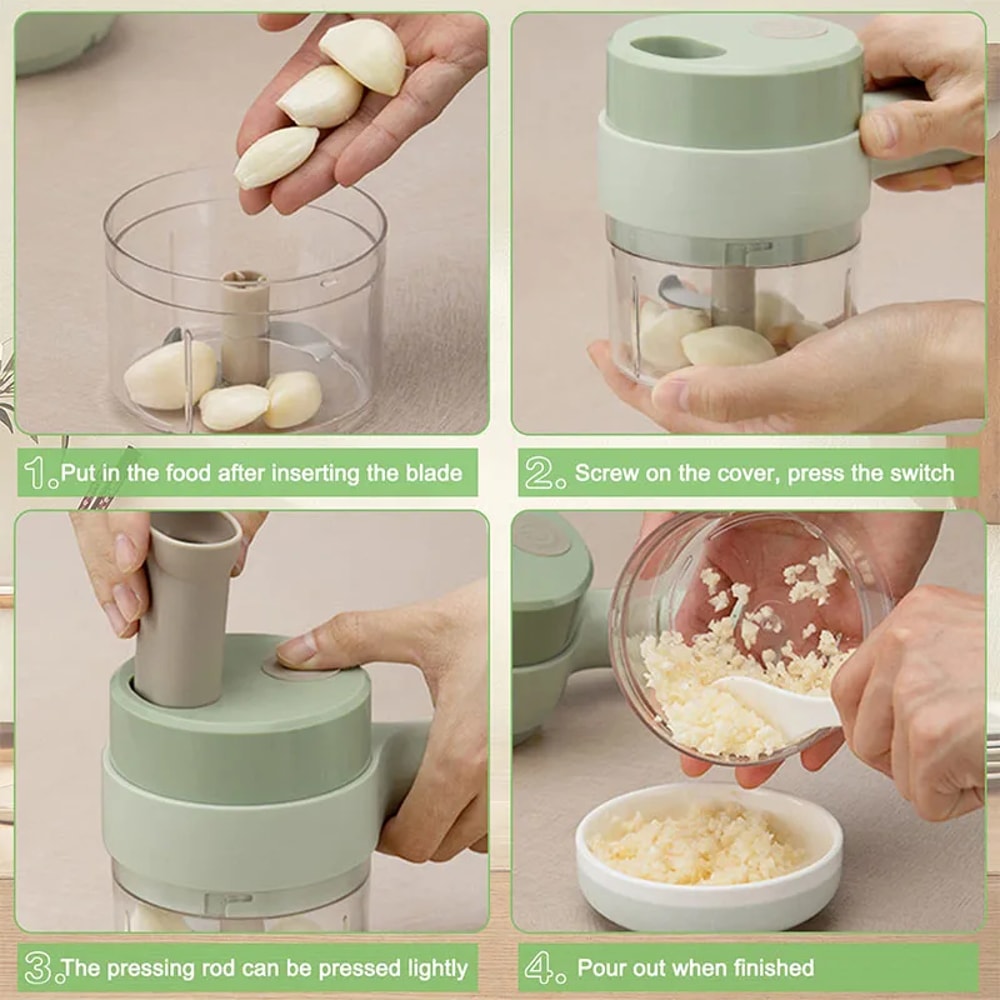 1. Put in the food after inserting the blade

2. Screw on the cover, press the switch

3. The pressing rod can be pressed lightly

4. Pour out when finished