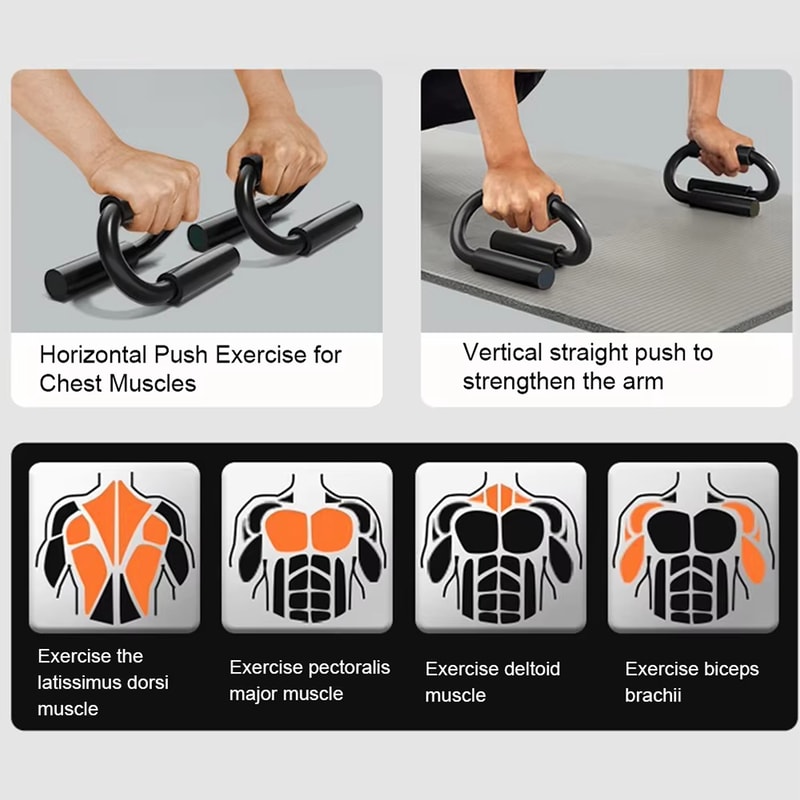 Horizontal Push Exercise for Chest Muscles

Vertical straight push to strengthen the arm

Exercise the latissimus dorsi muscle

Exercise pectoralis major muscle

Exercise deltoid muscle

Exercise biceps brachii