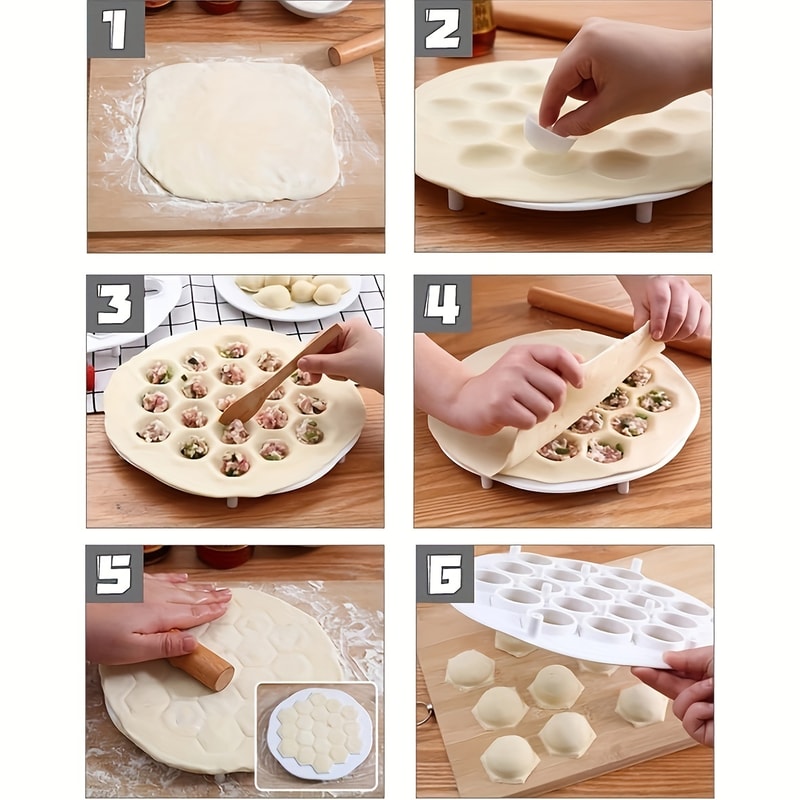 1

2

3

4

5

6