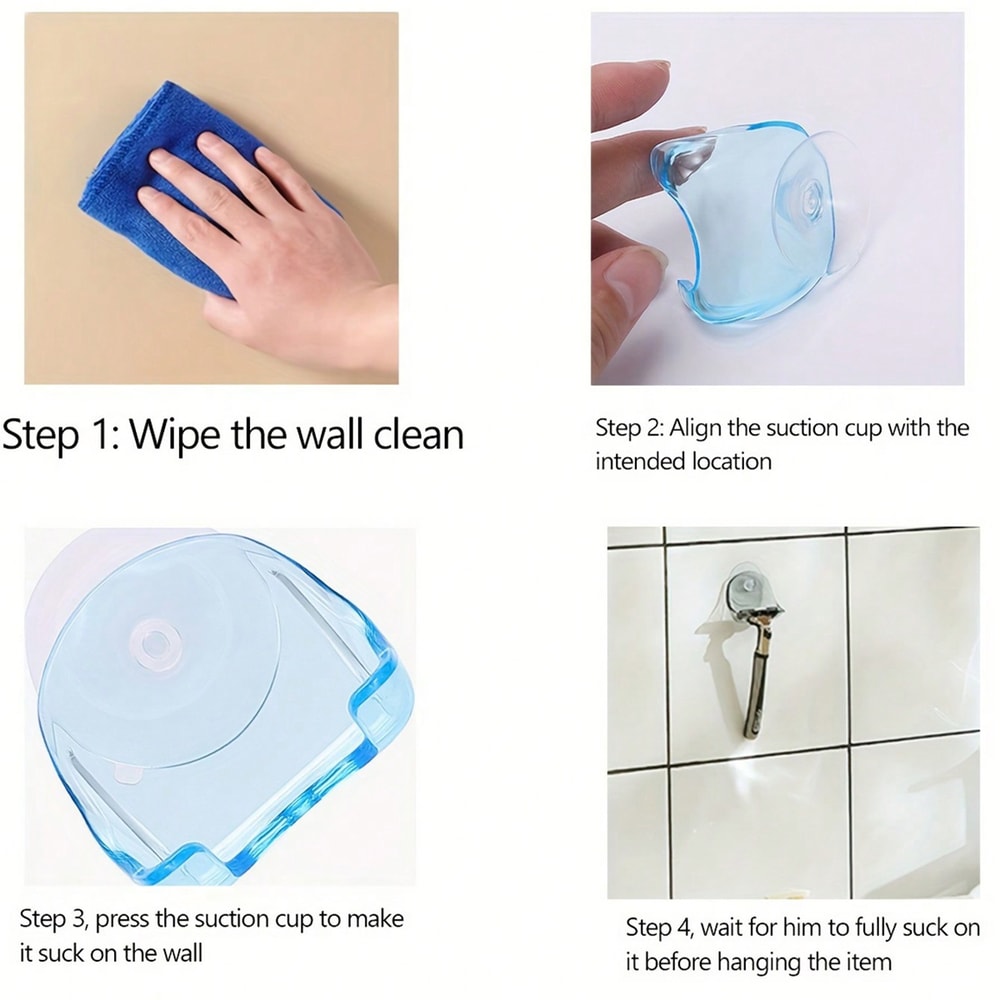 Step 1: Wipe the wall clean

Step 2: Align the suction cup with the intended location

Step 3, press the suction cup to make it suck on the wall

Step 4, wait for him to fully suck on it before hanging the item