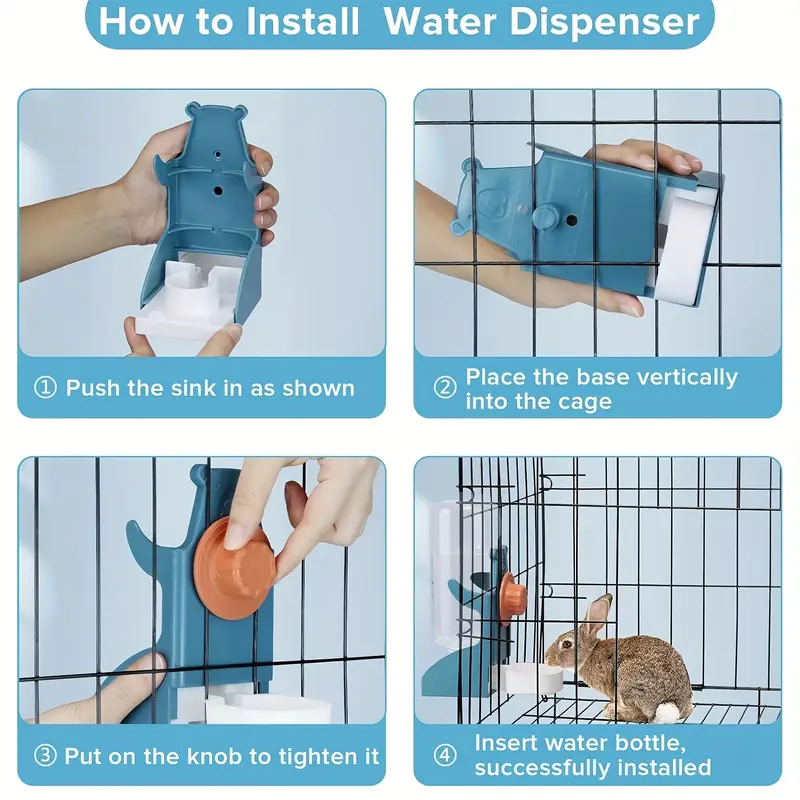 How to Install Water Dispenser

① Push the sink in as shown

② Place the base vertically into the cage

③ Put on the knob to tighten it

④ Insert water bottle, successfully installed