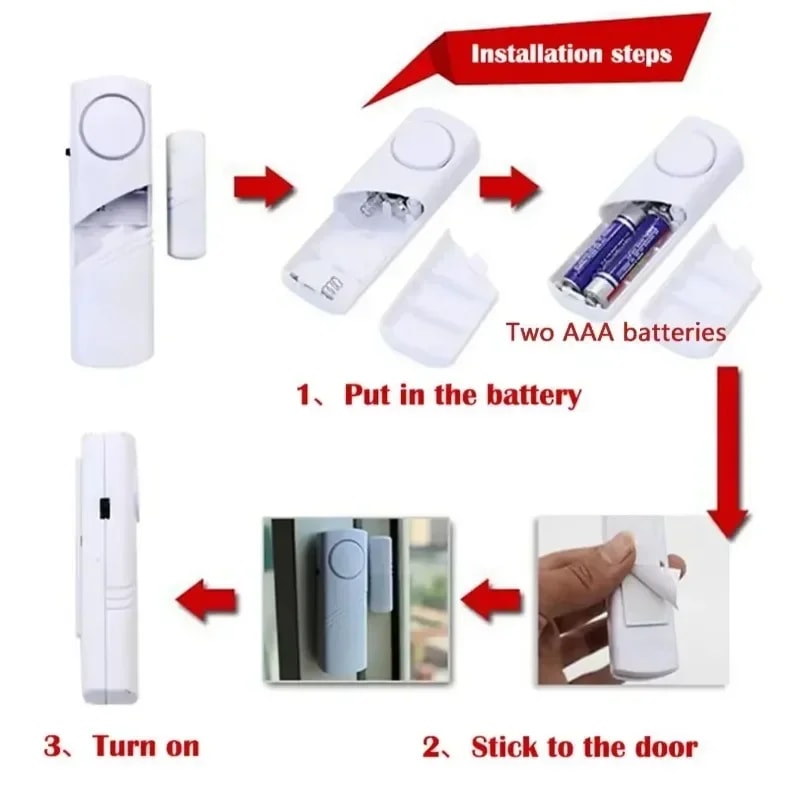 Installation steps

Two AAA batteries

1、Put in the battery

3、Turn on

2、Stick to the door