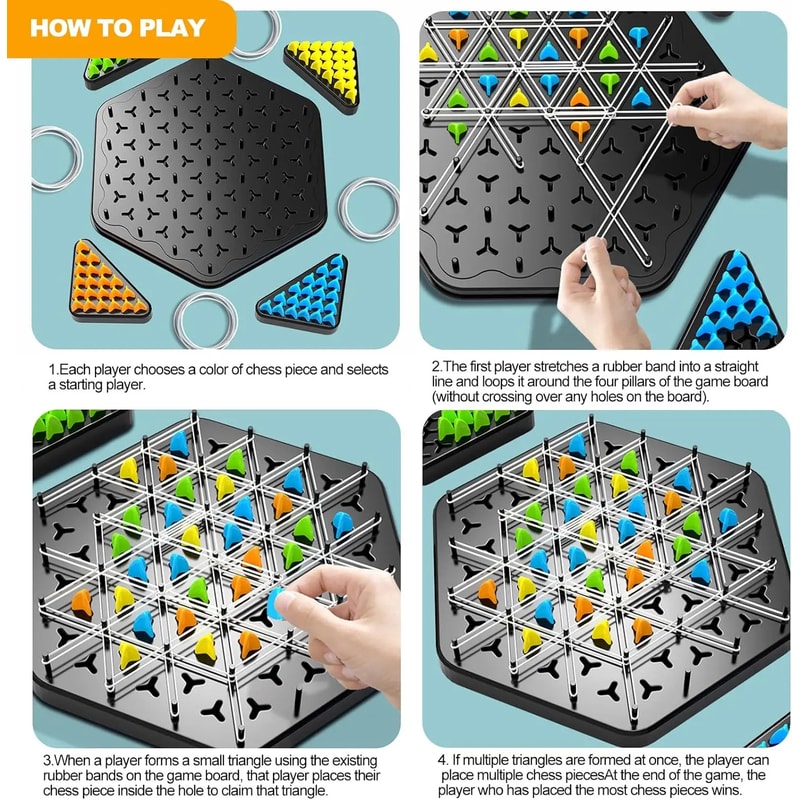 HOW TO PLAY

1.Each player chooses a color of chess piece and selects a starting player.

2.The first player stretches a rubber band into a straight line and loops it around the four pillars of the game board (without crossing over any holes on the board).

3.When a player forms a small triangle using the existing rubber bands on the game board, that player places their chess piece inside the hole to claim that triangle.

4. If multiple triangles are formed at once, the player can place multiple chess piecesAt the end of the game, the player who has placed the most chess pieces wins.