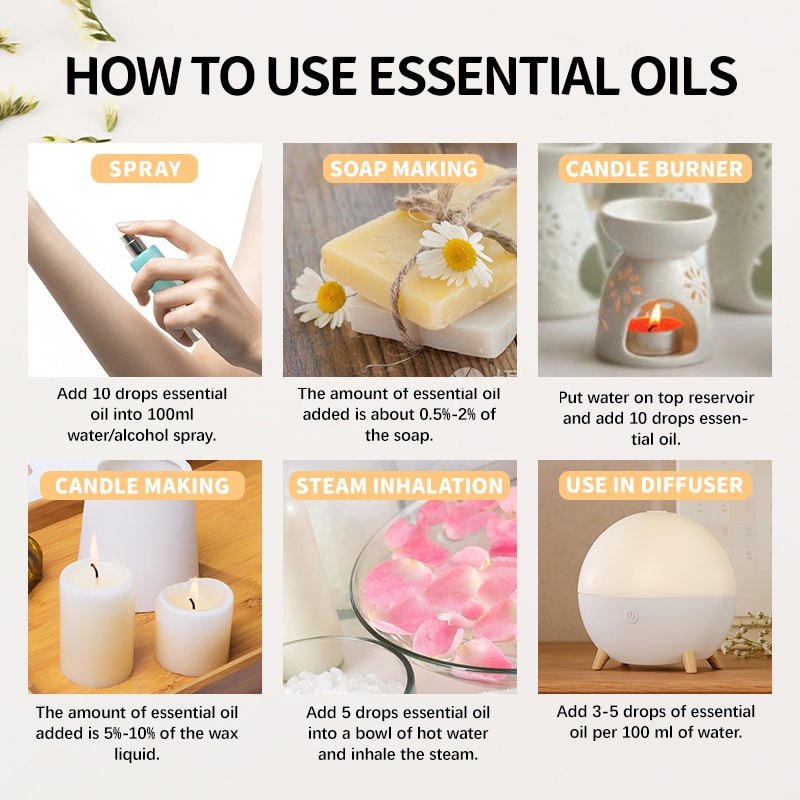 HOW TO USE ESSENTIAL OILS

SPRAY

Add 10 drops essential oil into 100ml water/alcohol spray.

SOAP MAKING

The amount of essential oil added is about 0.5%-2% of the soap.

CANDLE BURNER

Put water on top reservoir and add 10 drops essential oil.

CANDLE MAKING

The amount of essential oil added is 5%-10% of the wax liquid.

STEAM INHALATION

Add 5 drops essential oil into a bowl of hot water and inhale the steam.

USE IN DIFFUSER

Add 3-5 drops of essential oil per 100 ml of water.