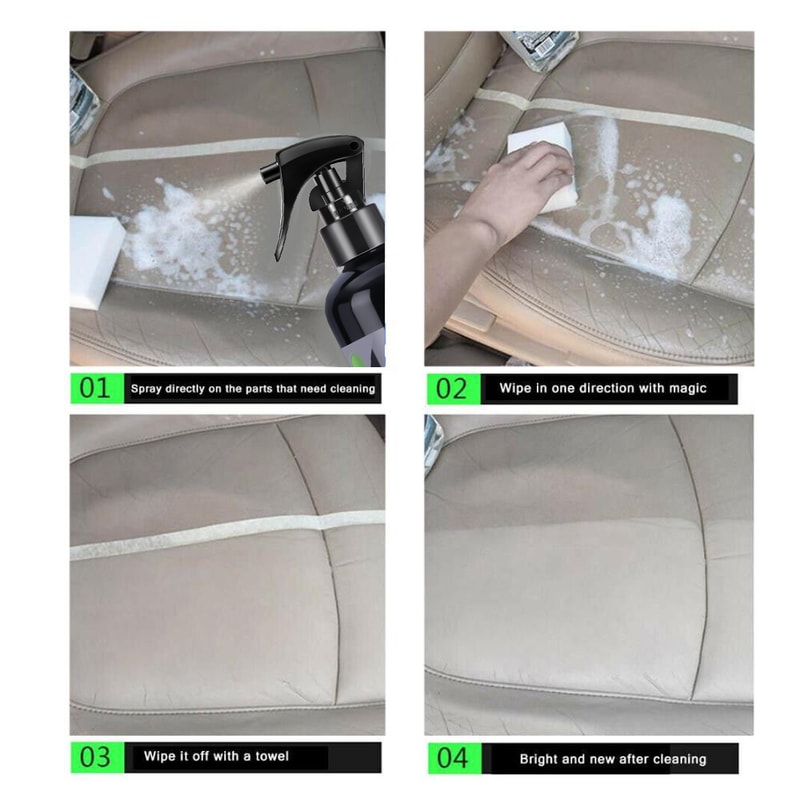 01 Spray directly on the parts that need cleaning

02 Wipe in one direction with magic

03 Wipe it off with a towel

04 Bright and new after cleaning