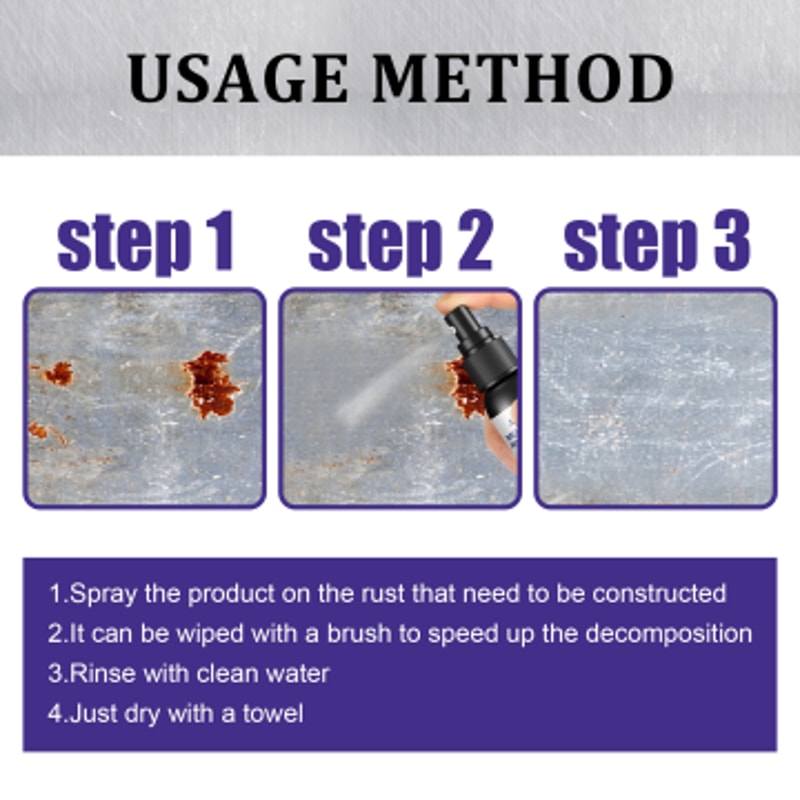 USAGE METHOD

step 1

step 2

step 3

1.Spray the product on the rust that need to be constructed
2.It can be wiped with a brush to speed up the decomposition
3.Rinse with clean water
4.Just dry with a towel