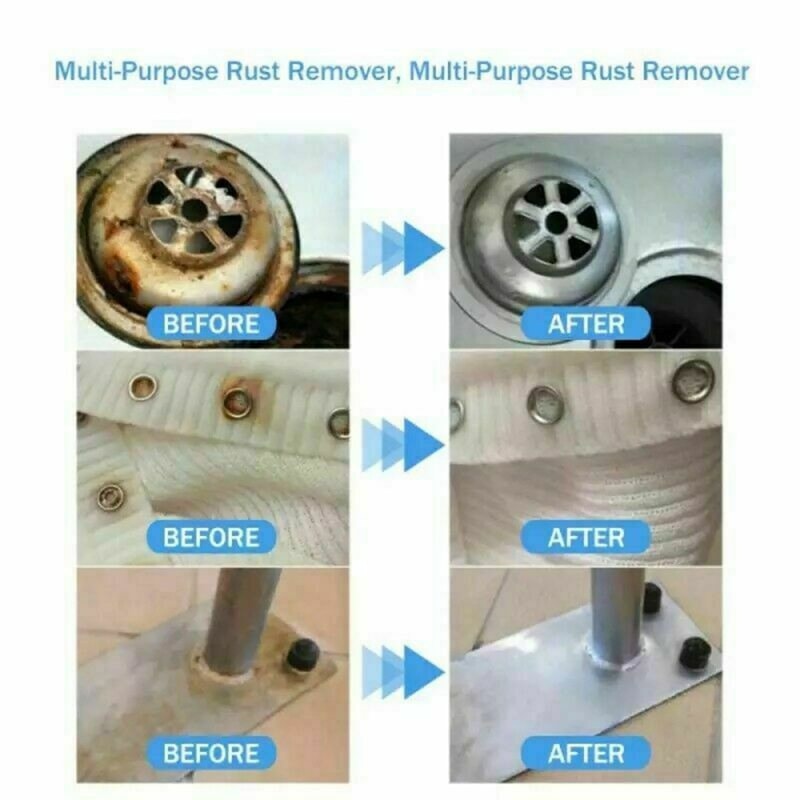 Multi-Purpose Rust Remover, Multi-Purpose Rust Remover

BEFORE

AFTER

BEFORE

AFTER

BEFORE

AFTER