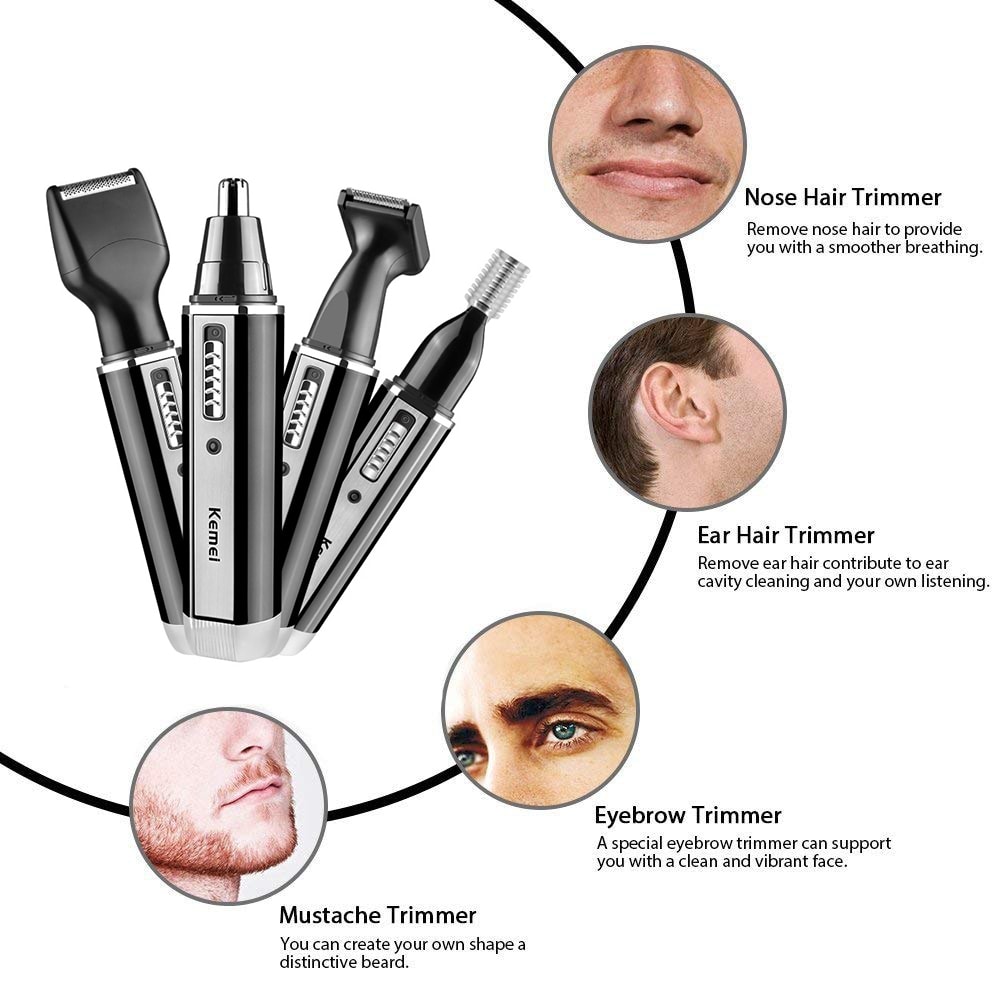 Kemei

Nose Hair Trimmer
Remove nose hair to provide you with a smoother breathing.

Ear Hair Trimmer
Remove ear hair contribute to ear cavity cleaning and your own listening.

Eyebrow Trimmer
A special eyebrow trimmer can support you with a clean and vibrant face.

Mustache Trimmer
You can create your own shape a distinctive beard.