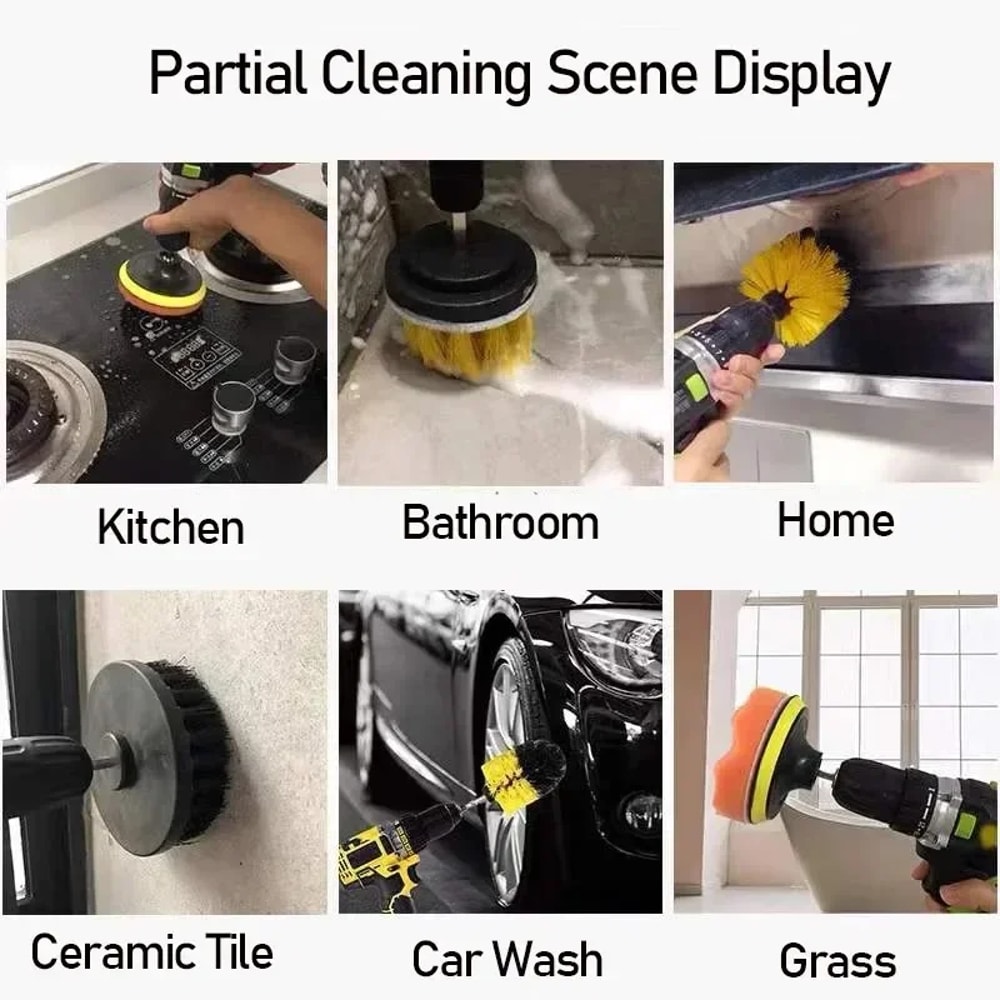 Partial Cleaning Scene Display

Kitchen

Bathroom

Home

Ceramic Tile

Car Wash

Grass