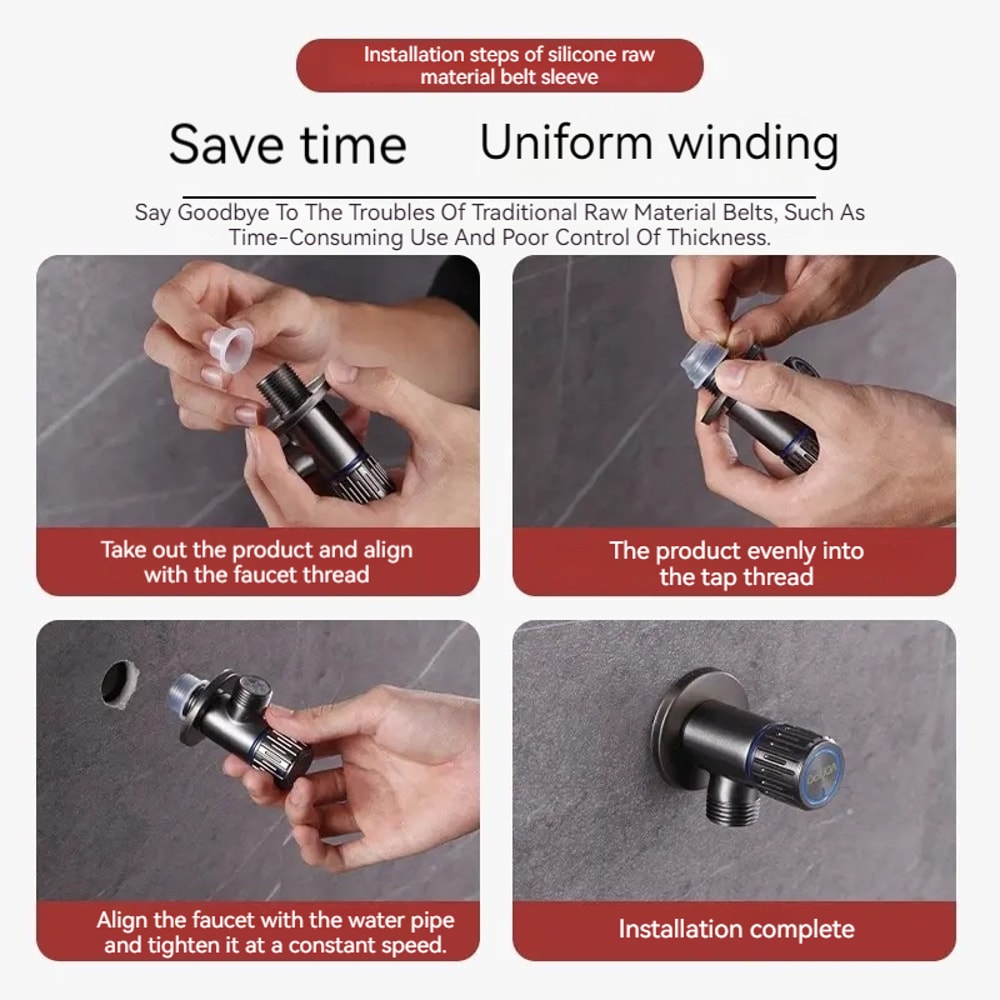 Installation steps of silicone raw material belt sleeve

Save time Uniform winding

Say Goodbye To The Troubles Of Traditional Raw Material Belts, Such As Time-Consuming Use And Poor Control Of Thickness.

Take out the product and align with the faucet thread

The product evenly into the tap thread

Align the faucet with the water pipe and tighten it at a constant speed.

Installation complete