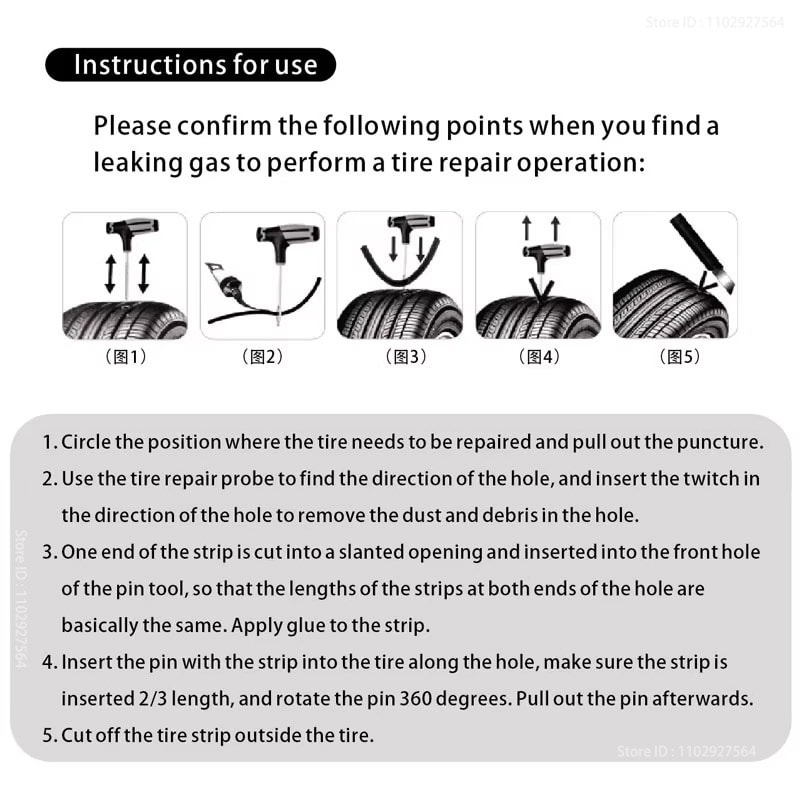 Store ID : 1102927564

Instructions for use

Please confirm the following points when you find a leaking gas to perform a tire repair operation:

(图1)

(图2)

(图3)

(图4)

(图5)

1. Circle the position where the tire needs to be repaired and pull out the puncture.

2. Use the tire repair probe to find the direction of the hole, and insert the twitch in the direction of the hole to remove the dust and debris in the hole.

3. One end of the strip is cut into a slanted opening and inserted into the front hole of the pin tool, so that the lengths of the strips at both ends of the hole are basically the same. Apply glue to the strip.

4. Insert the pin with the strip into the tire along the hole, make sure the strip is inserted 2/3 length, and rotate the pin 360 degrees. Pull out the pin afterwards.

5. Cut off the tire strip outside the tire.

Store ID : 1102927564

Store ID : 1102927564